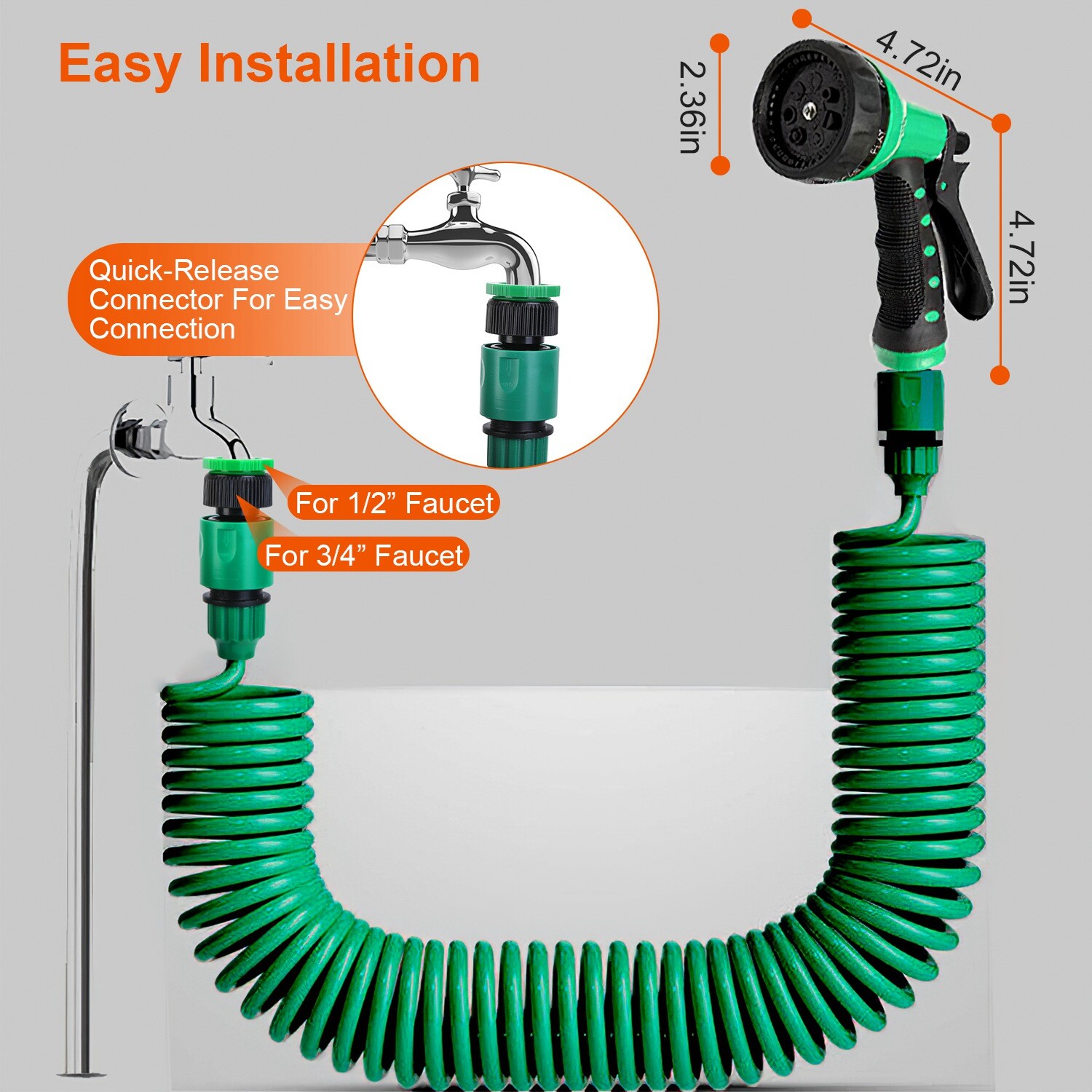 Easy Installation

2.36in

4.72in

4.72in

Quick-Release Connector For Easy Connection

For 1/2” Faucet

For 3/4” Faucet