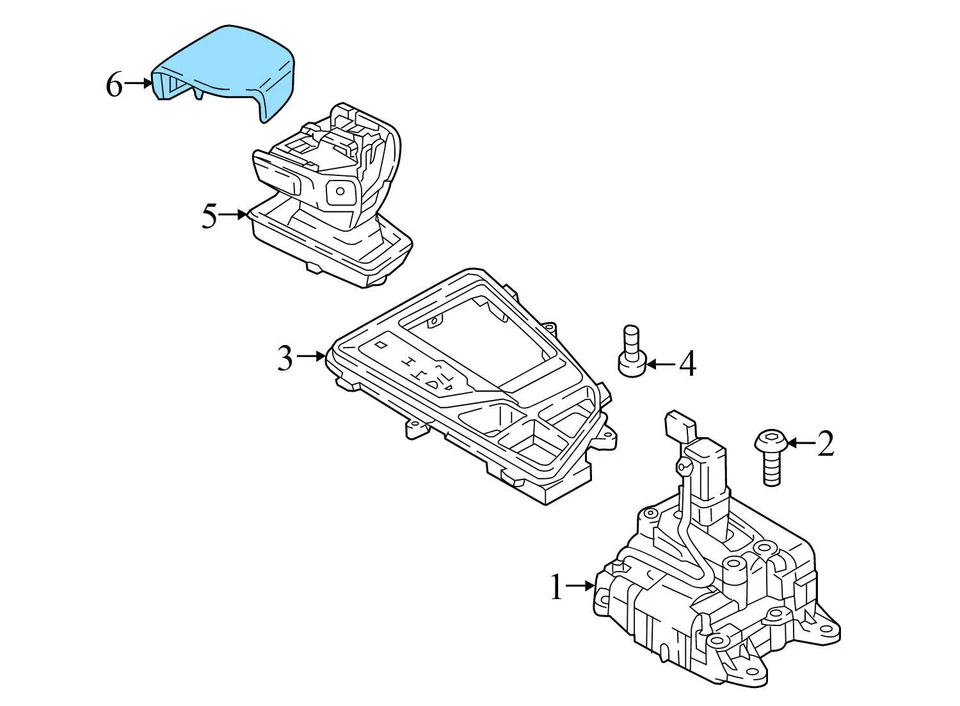 6
5
3
4
2
1