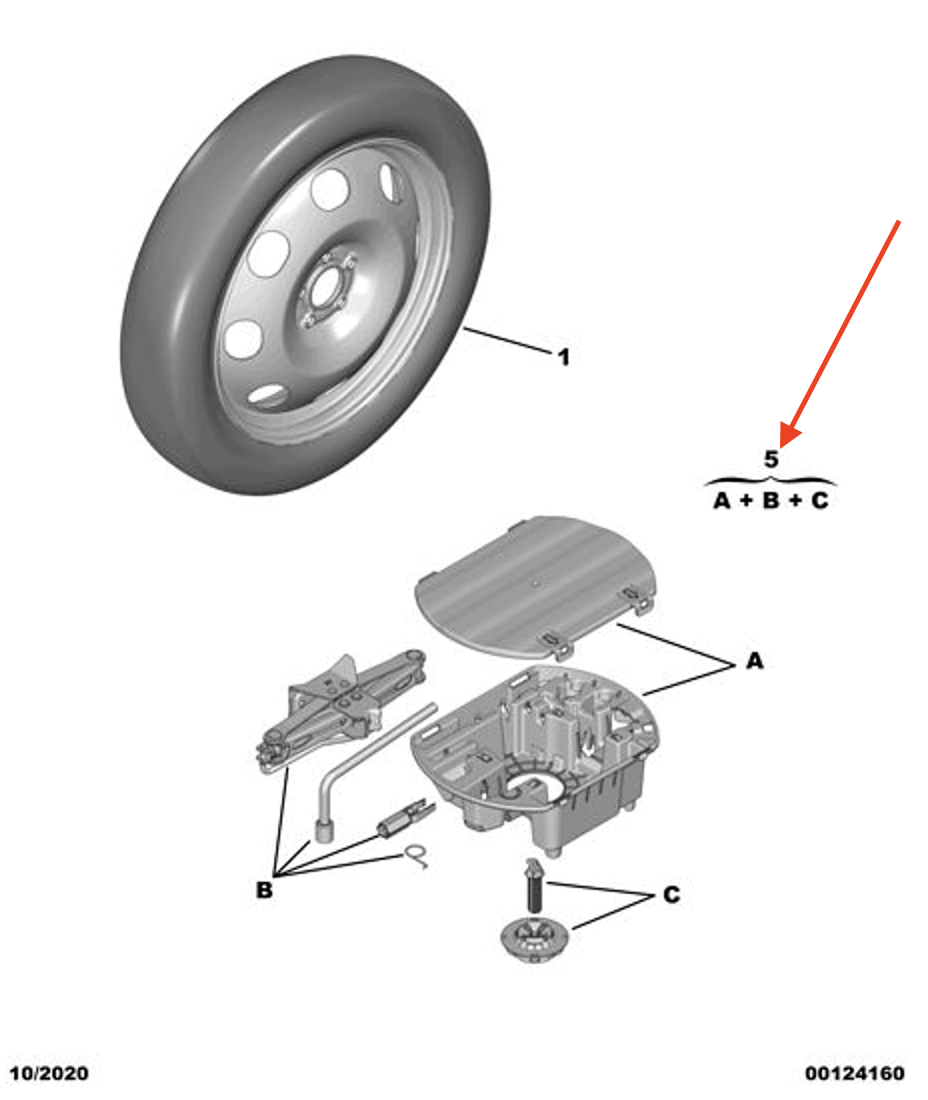 1

5
A + B + C

A

B

C

10/2020

00124160