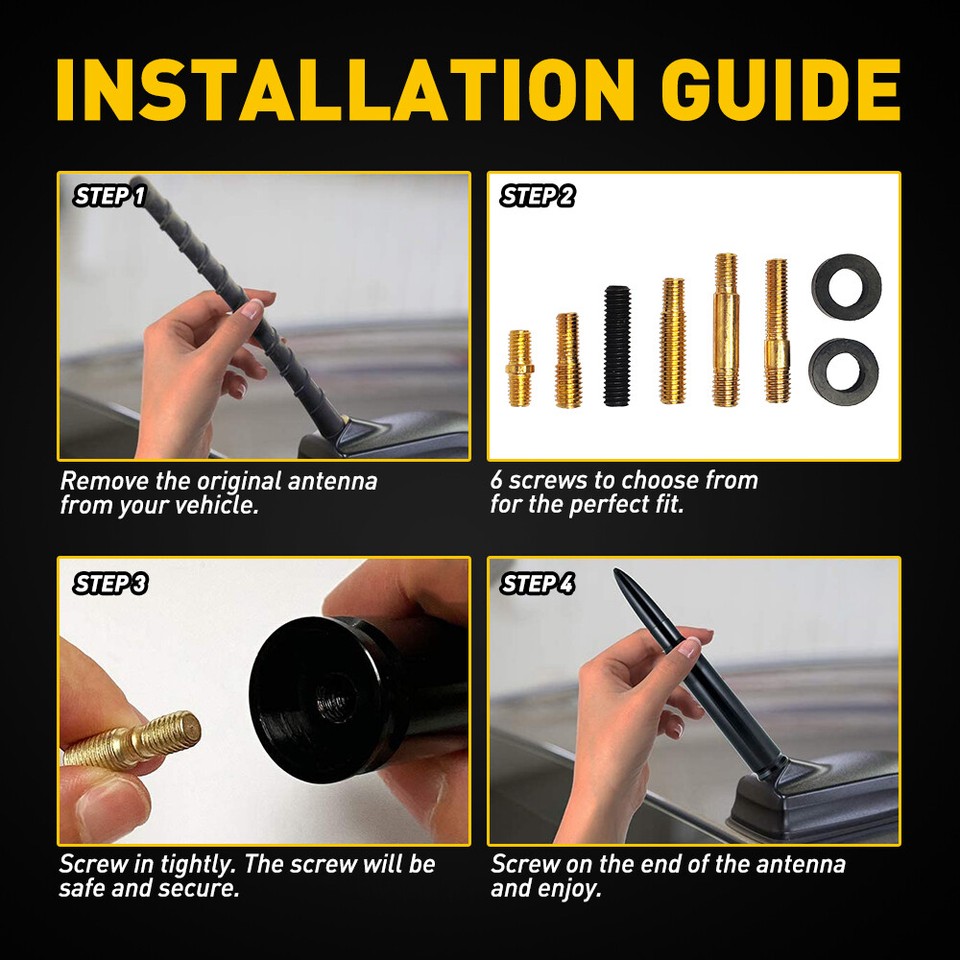 INSTALLATION GUIDE

STEP 1

Remove the original antenna from your vehicle.

STEP 2

6 screws to choose from for the perfect fit.

STEP 3

Screw in tightly. The screw will be safe and secure.

STEP 4

Screw on the end of the antenna and enjoy.