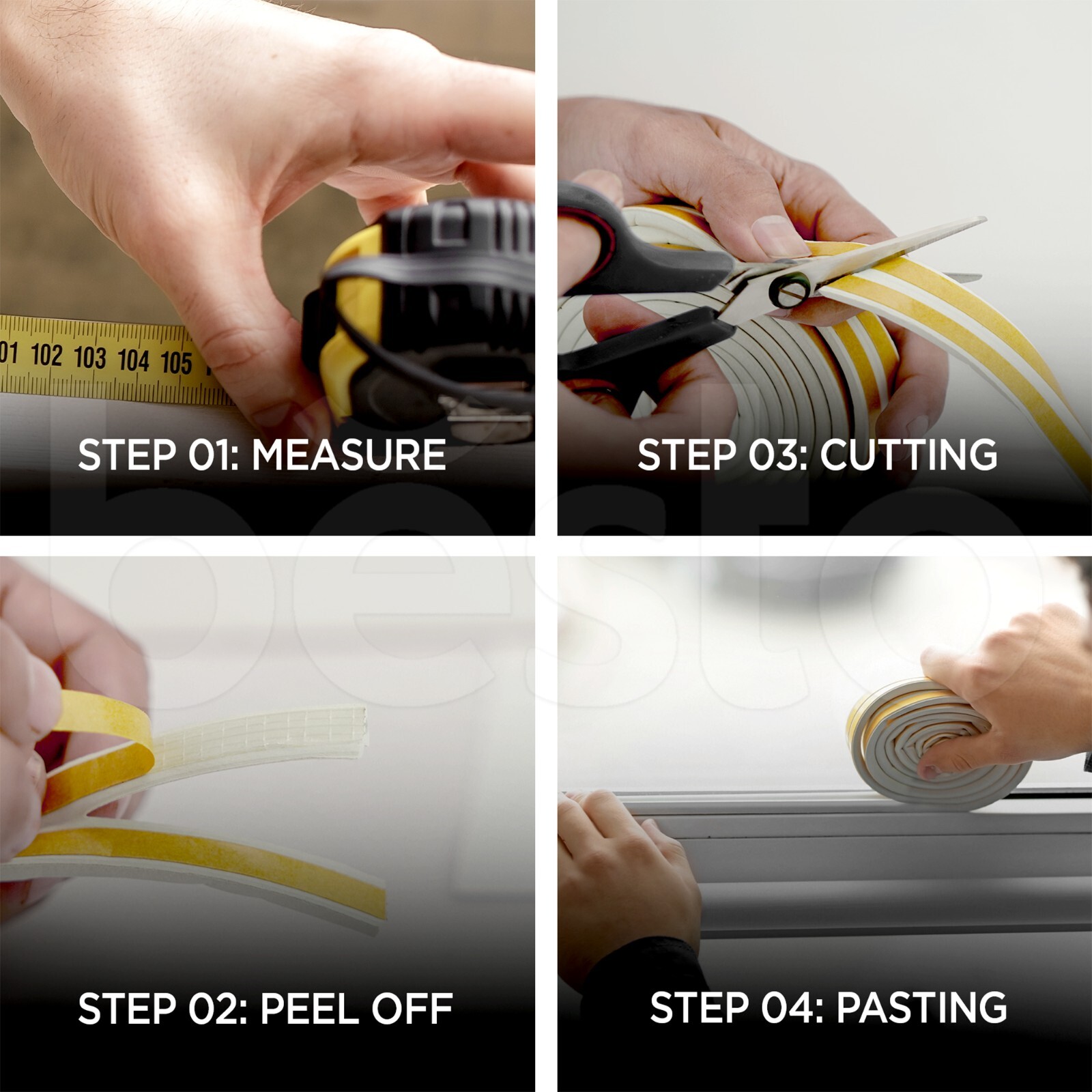 01 102 103 104 105

STEP 01: MEASURE

STEP 03: CUTTING

STEP 02: PEEL OFF

STEP 04: PASTING

besto