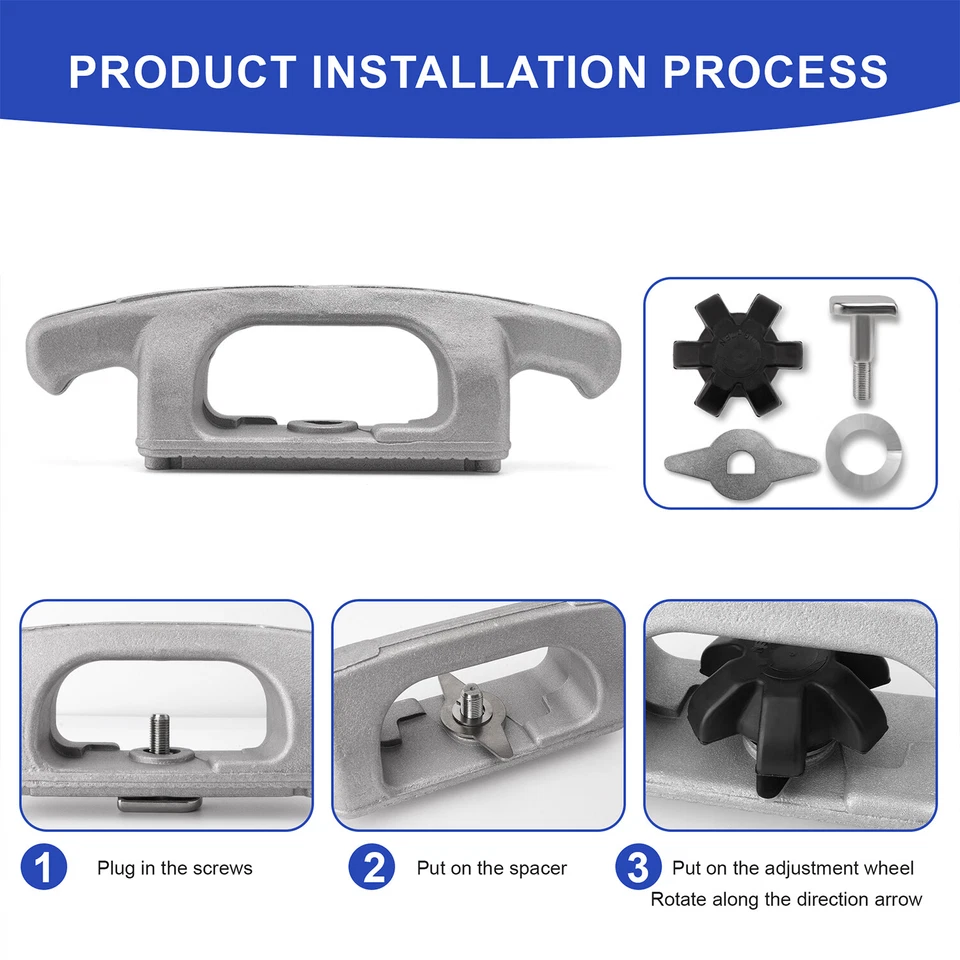 PRODUCT INSTALLATION PROCESS

1 Plug in the screws

2 Put on the spacer

3 Put on the adjustment wheel
Rotate along the direction arrow