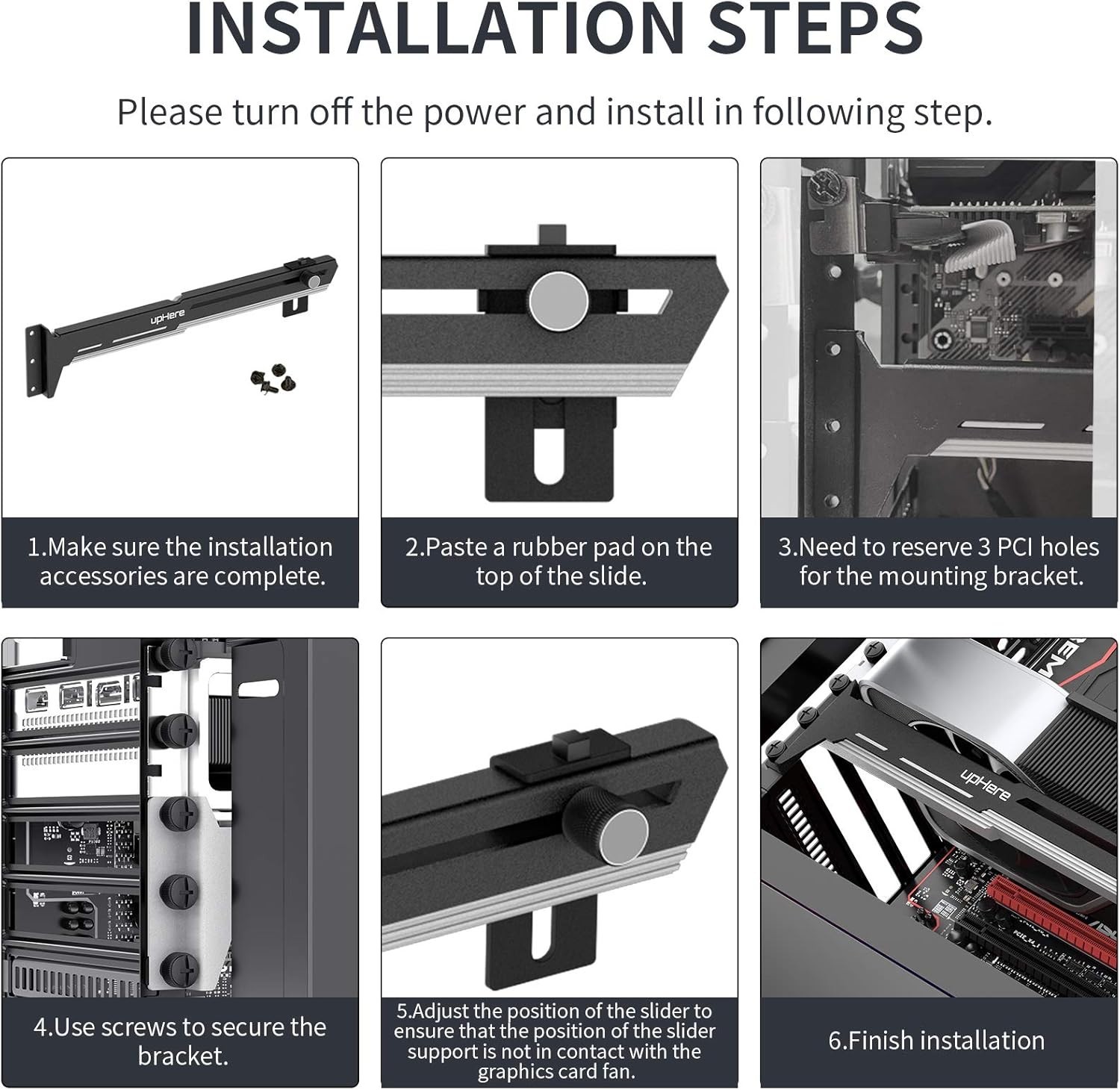 INSTALLATION STEPS

Please turn off the power and install in following step.

upHere

1.Make sure the installation accessories are complete.

2.Paste a rubber pad on the top of the slide.

3.Need to reserve 3 PCI holes for the mounting bracket.

4.Use screws to secure the bracket.

5.Adjust the position of the slider to ensure that the position of the slider support is not in contact with the graphics card fan.

upHere

6.Finish installation