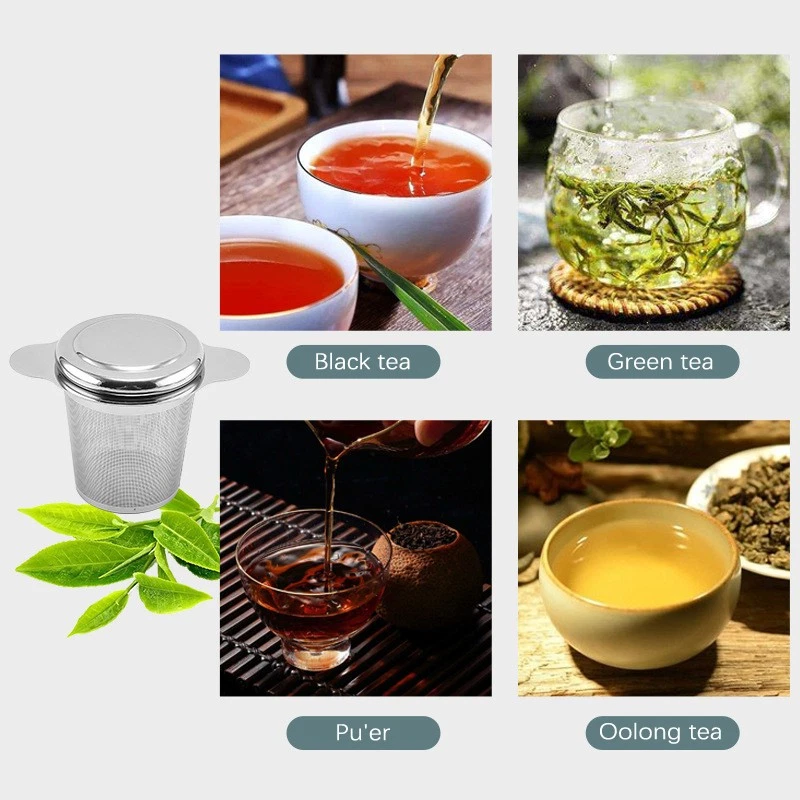 Black tea

Green tea

Pu'er

Oolong tea