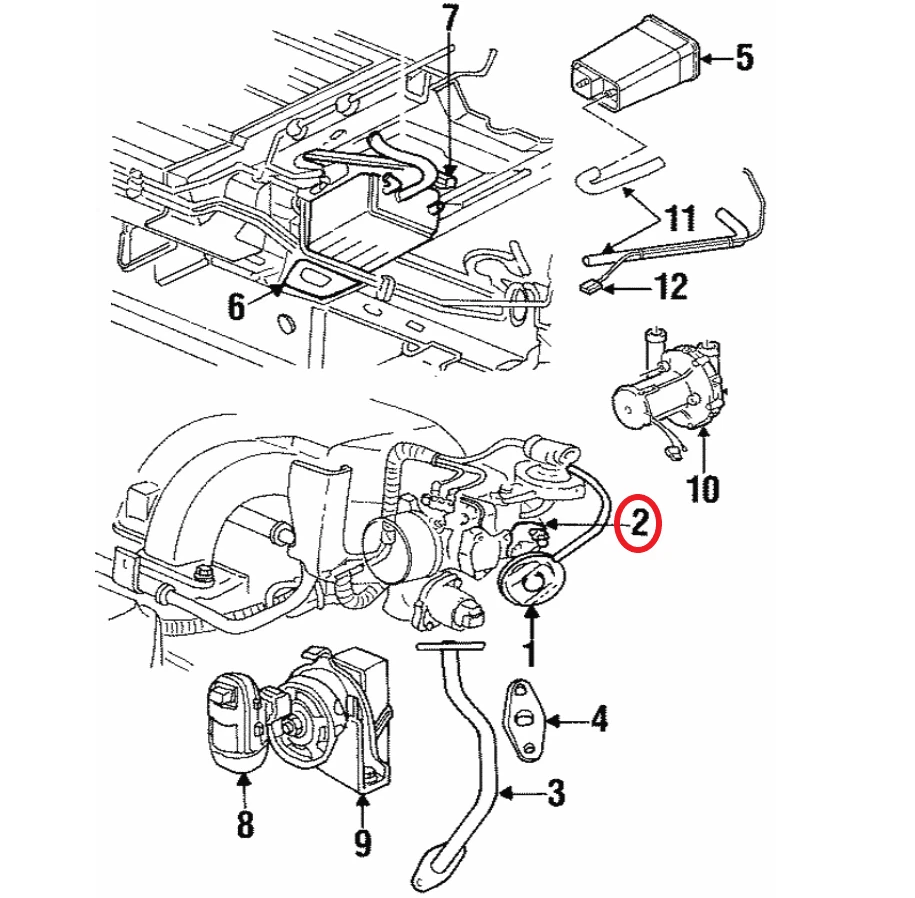 7
5
11
12
6
10
2
1
4
3
8
9