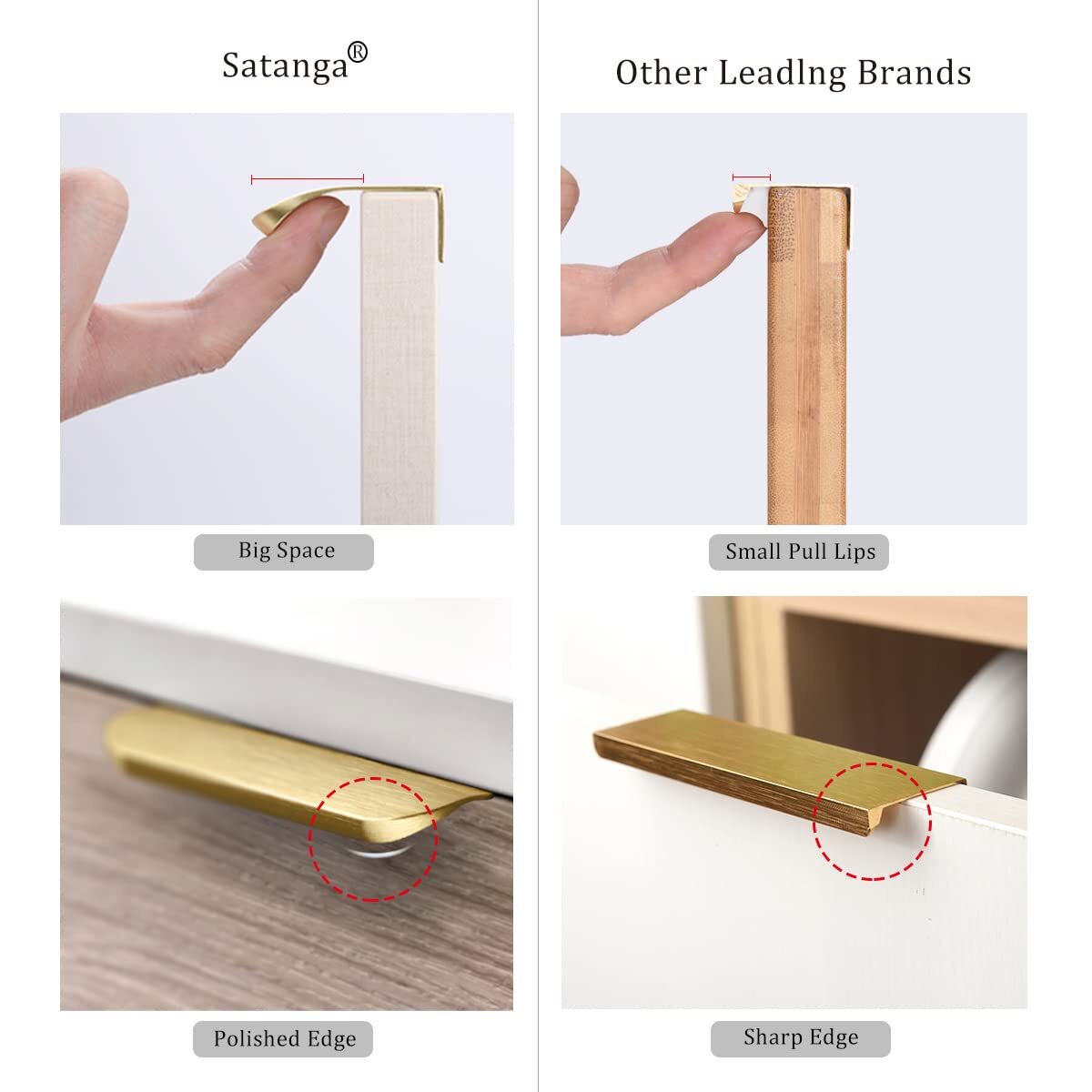 Satanga®

Big Space

Polished Edge

Other Leadlng Brands

Small Pull Lips

Sharp Edge