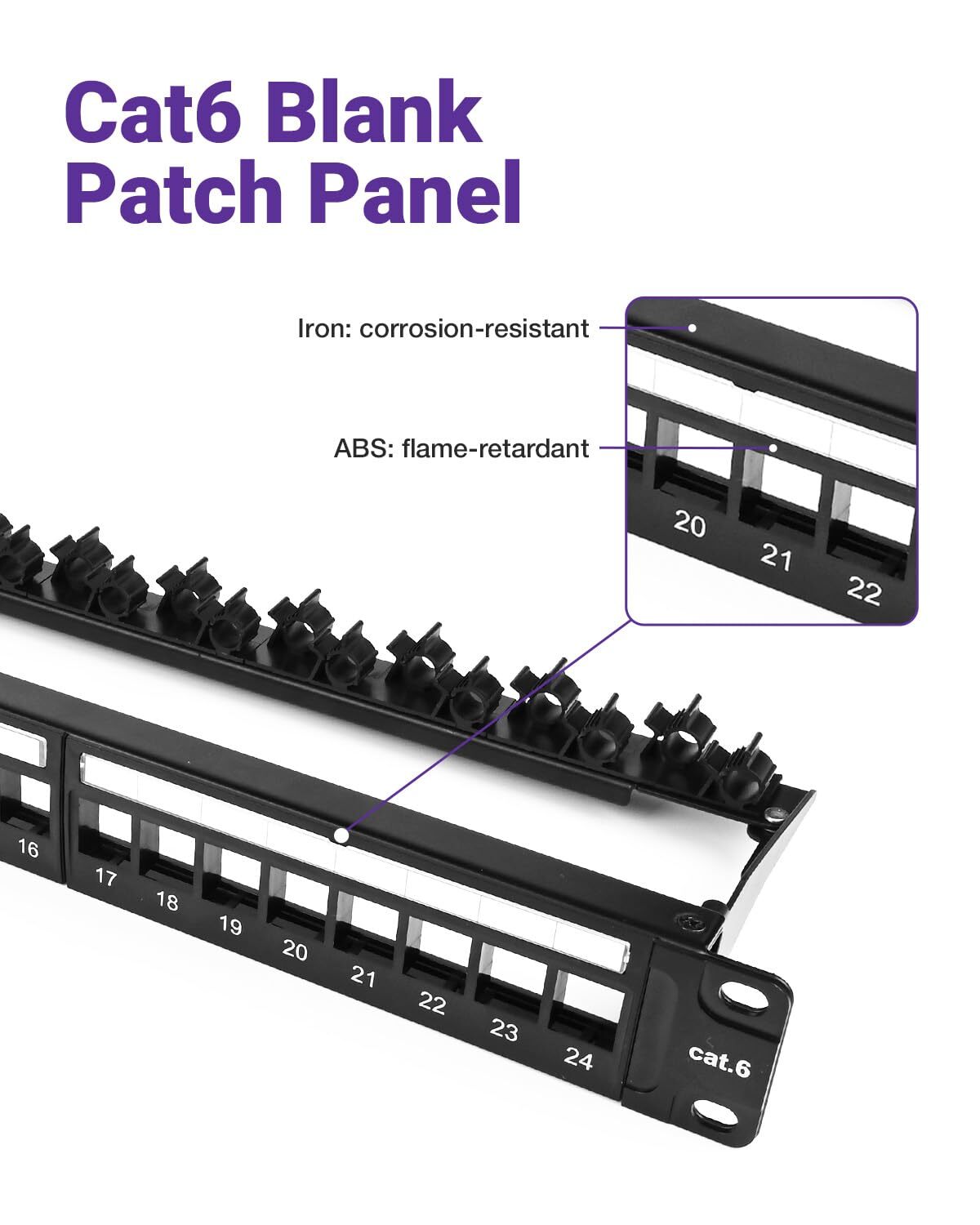 Cat6 Blank Patch Panel

Iron: corrosion-resistant

ABS: flame-retardant

20 21 22

16 17 18 19 20 21 22 23 24

cat.6