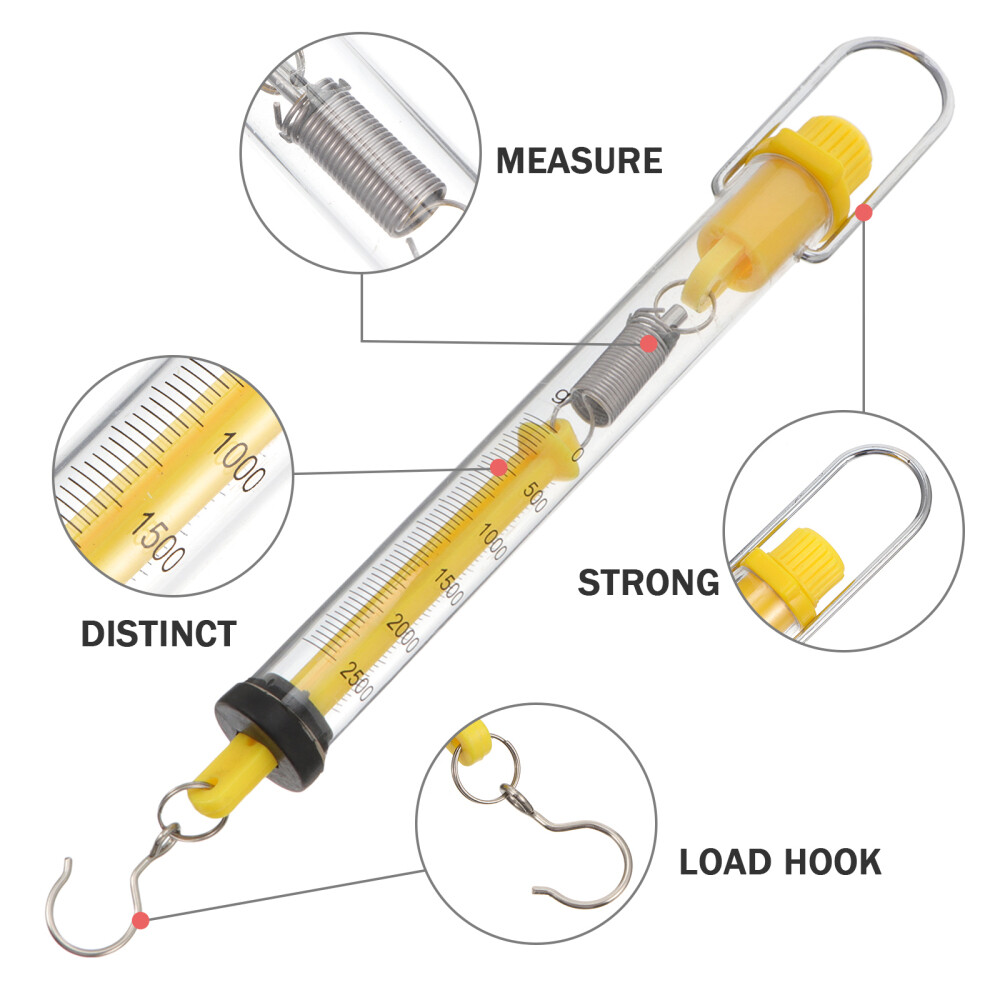 MEASURE

1000
1500

DISTINCT

g
0
500
1000
1500
2000
2500

STRONG

LOAD HOOK