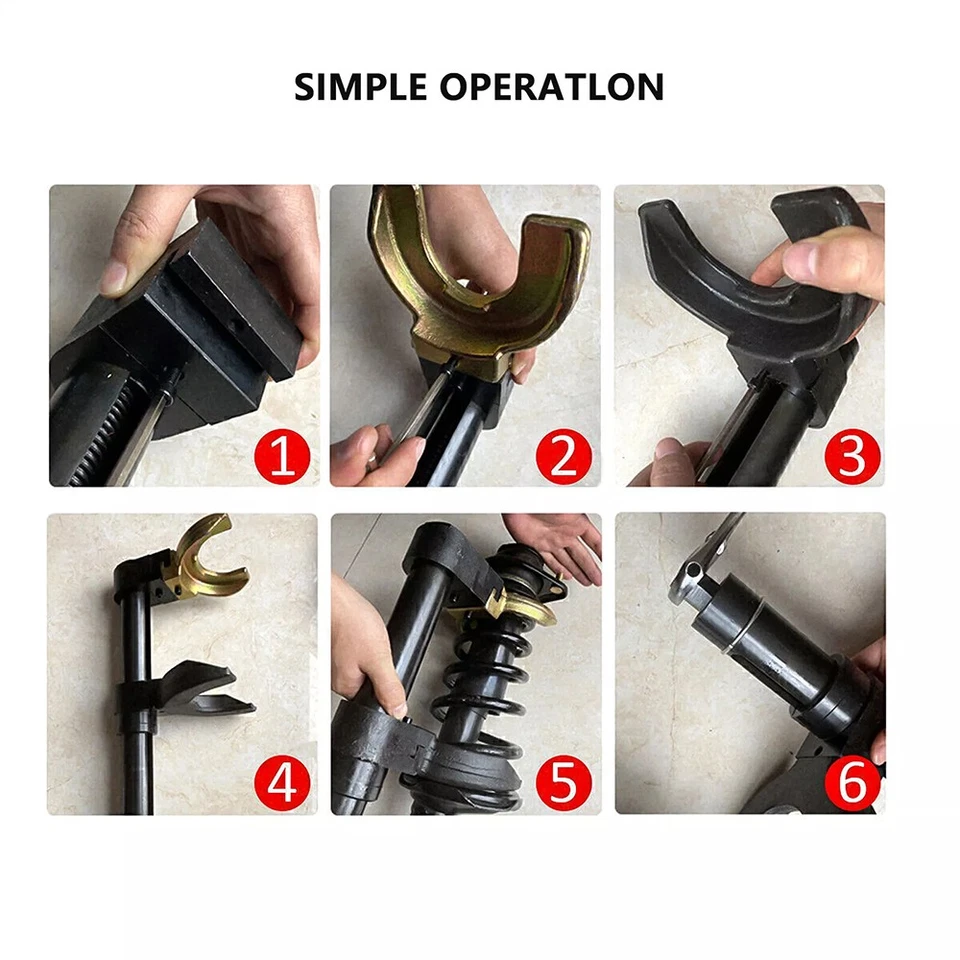 SIMPLE OPERATLON

1

2

3

4

5

6