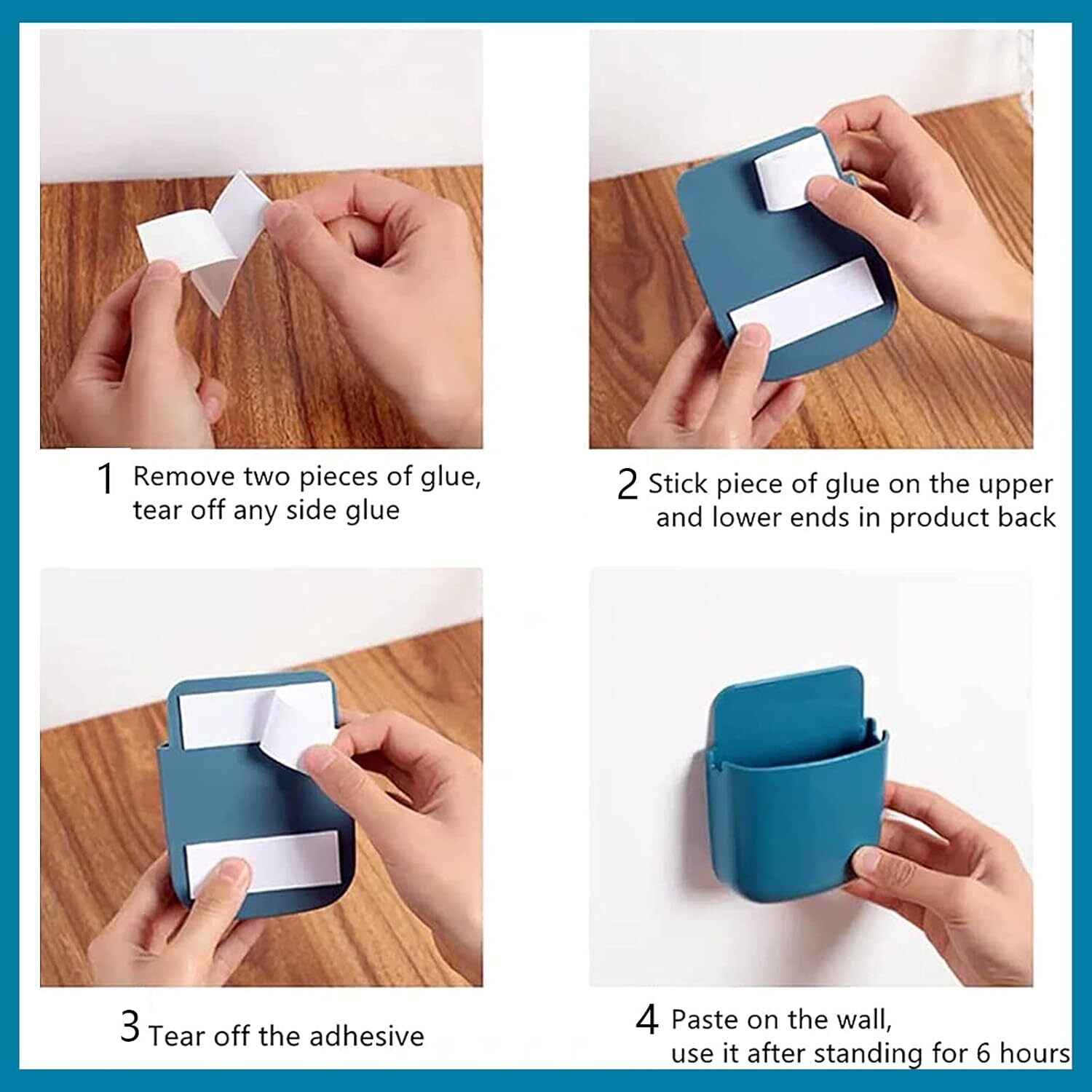 1 Remove two pieces of glue, tear off any side glue

2 Stick piece of glue on the upper and lower ends in product back

3 Tear off the adhesive

4 Paste on the wall, use it after standing for 6 hours