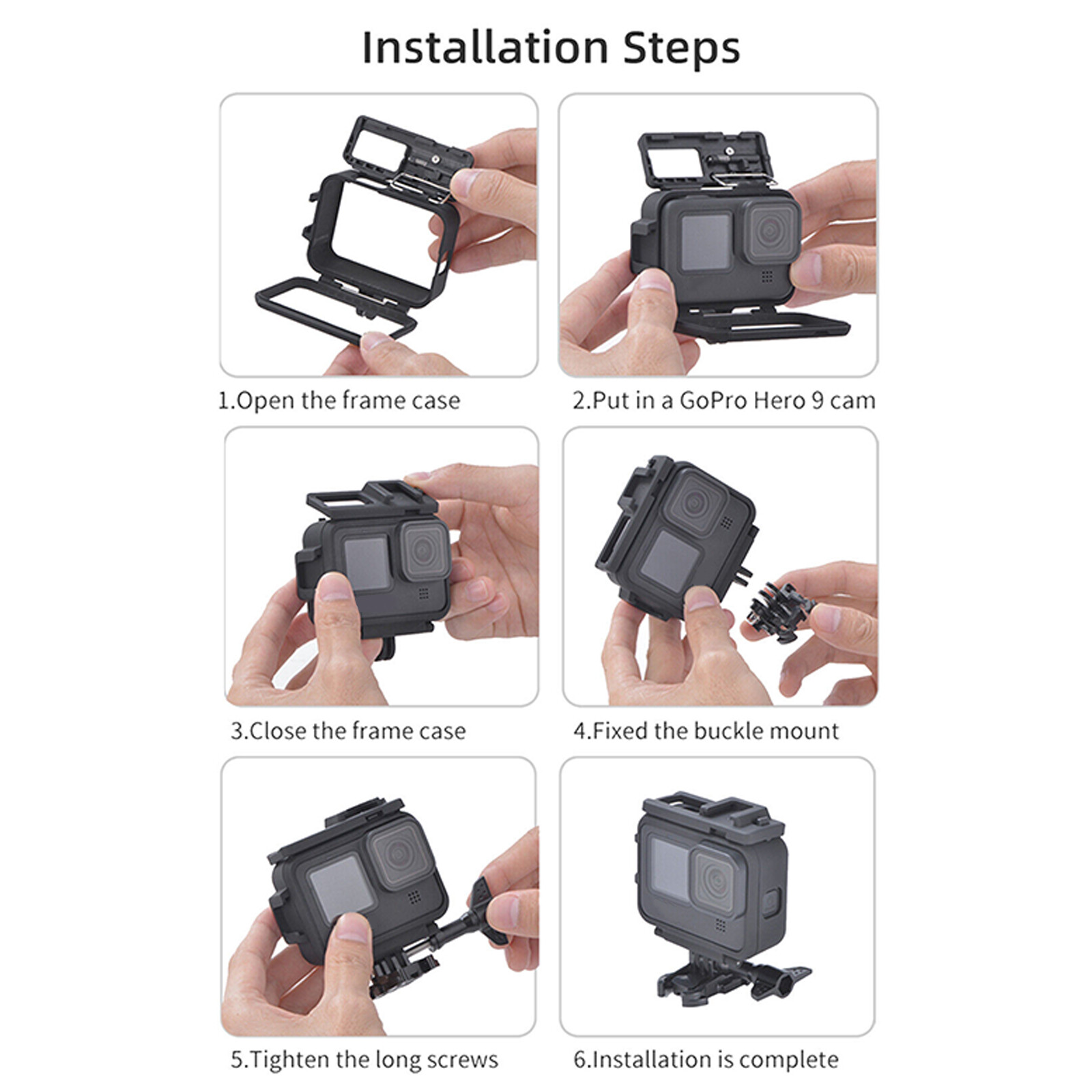 Installation Steps

1.Open the frame case

2.Put in a GoPro Hero 9 cam

3.Close the frame case

4.Fixed the buckle mount

5.Tighten the long screws

6.Installation is complete