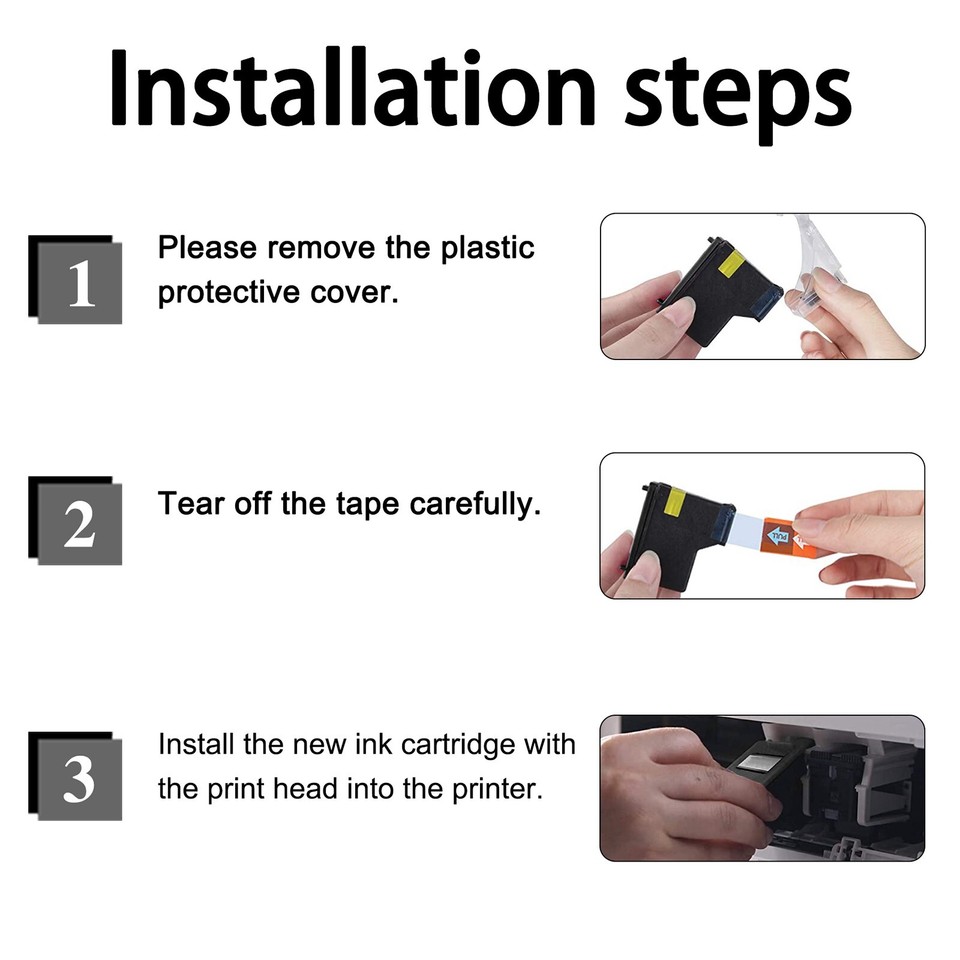 Installation steps

1

Please remove the plastic protective cover.

2

Tear off the tape carefully.

PULL

3

Install the new ink cartridge with the print head into the printer.