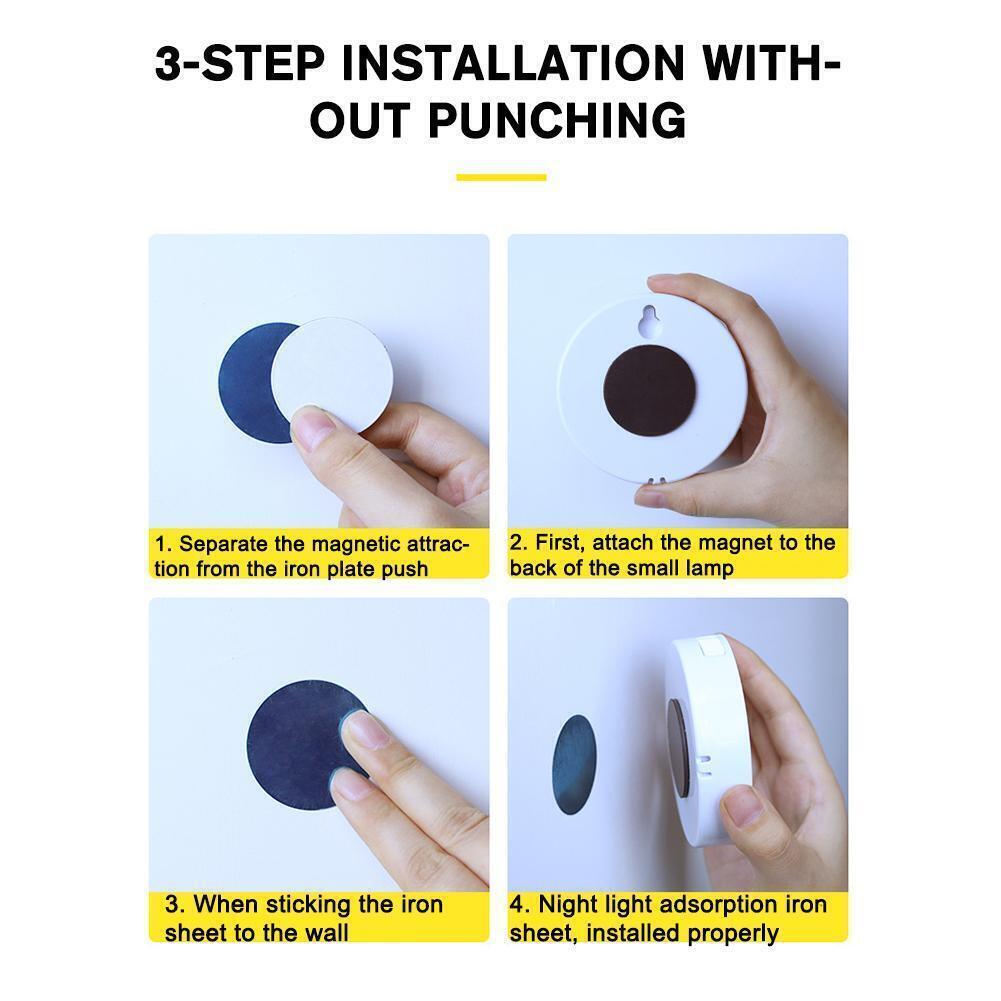 3-STEP INSTALLATION WITHOUT PUNCHING

1. Separate the magnetic attraction from the iron plate push

2. First, attach the magnet to the back of the small lamp

3. When sticking the iron sheet to the wall

4. Night light adsorption iron sheet, installed properly