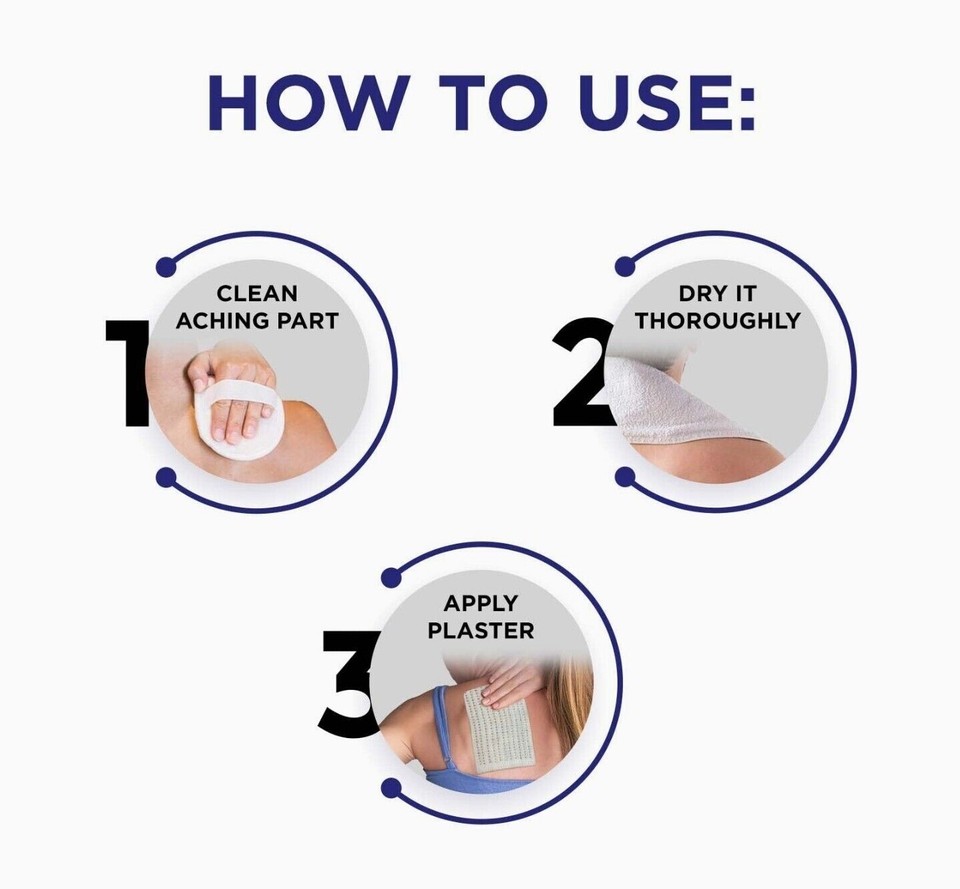 HOW TO USE:

1 CLEAN ACHING PART

2 DRY IT THOROUGHLY

3 APPLY PLASTER