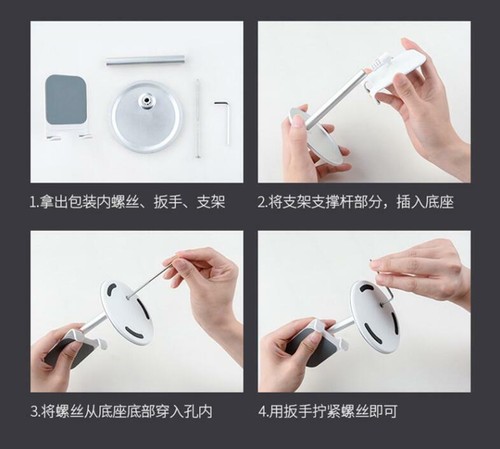 1.拿出包装内螺丝、扳手、支架

2.将支架支撑杆部分，插入底座

3.将螺丝从底座底部穿入孔内

4.用扳手拧紧螺丝即可