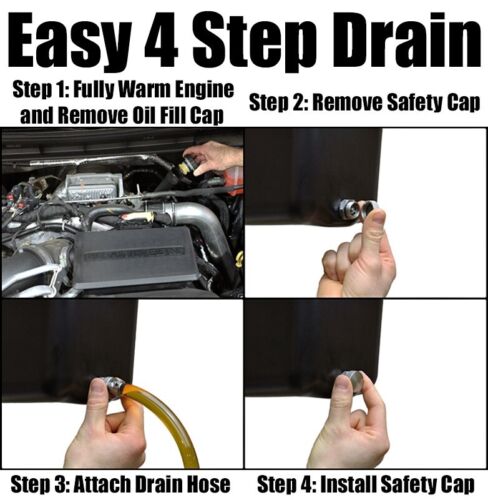 Easy 4 Step Drain

Step 1: Fully Warm Engine and Remove Oil Fill Cap

Step 2: Remove Safety Cap

Step 3: Attach Drain Hose

Step 4: Install Safety Cap