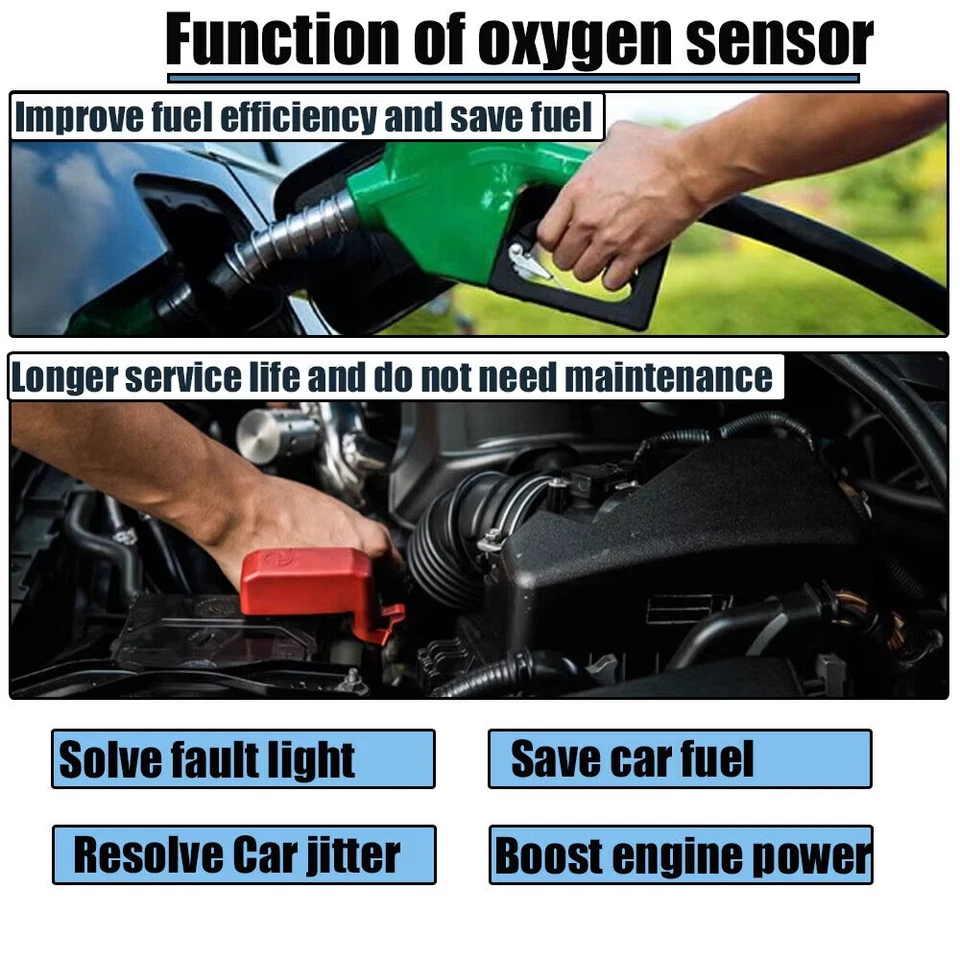 Function of oxygen sensor

Improve fuel efficiency and save fuel

Longer service life and do not need maintenance

Solve fault light

Save car fuel

Resolve Car jitter

Boost engine power