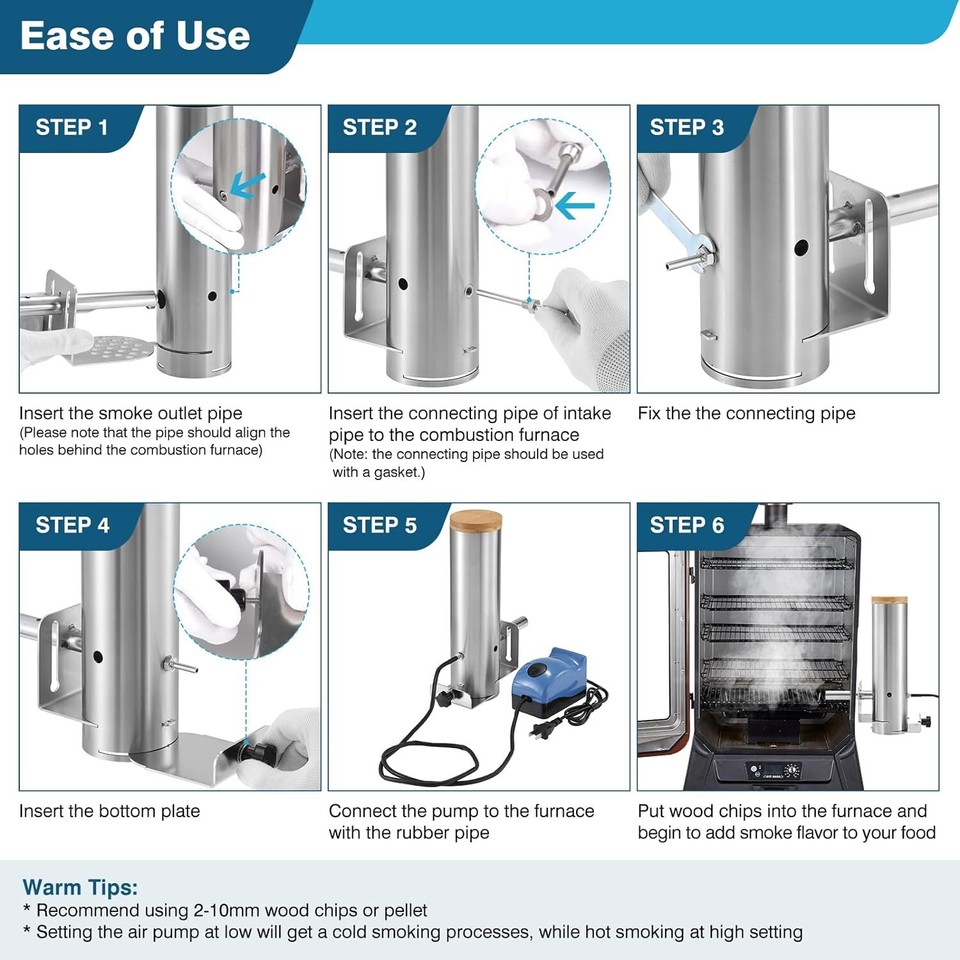 Ease of Use

STEP 1

Insert the smoke outlet pipe
(Please note that the pipe should align the holes behind the combustion furnace)

STEP 2

Insert the connecting pipe of intake pipe to the combustion furnace
(Note: the connecting pipe should be used with a gasket.)

STEP 3

Fix the the connecting pipe

STEP 4

Insert the bottom plate

STEP 5

Connect the pump to the furnace with the rubber pipe

STEP 6

Put wood chips into the furnace and begin to add smoke flavor to your food

Warm Tips:
* Recommend using 2-10mm wood chips or pellet
* Setting the air pump at low will get a cold smoking processes, while hot smoking at high setting