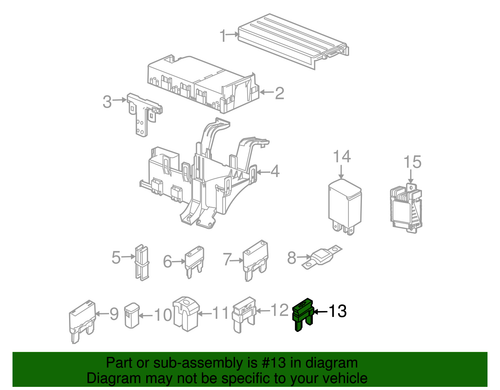 1
2
3
4
14
15
5
6
7
8
9
10
11
12
13

Part or sub-assembly is #13 in diagram
Diagram may not be specific to your vehicle