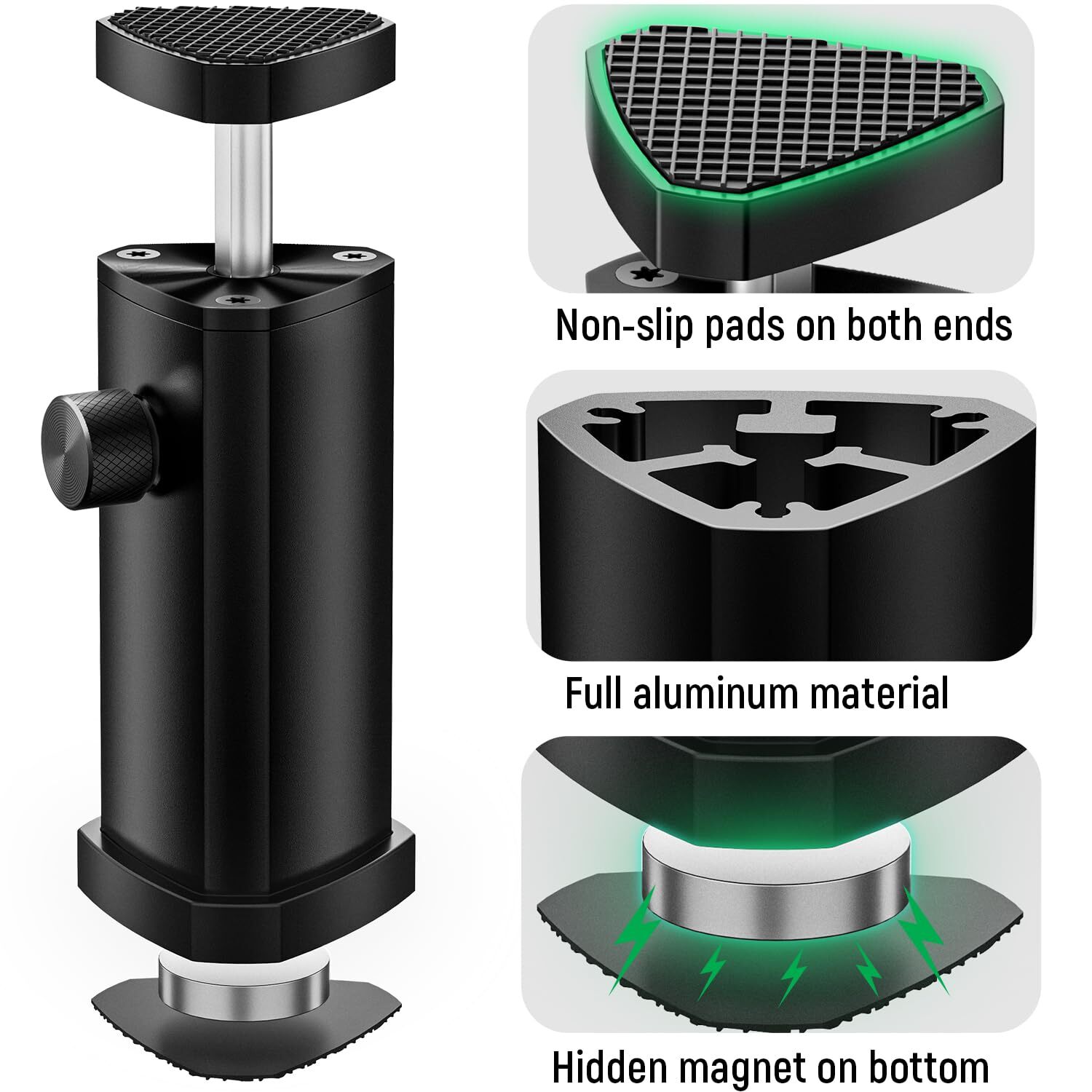 Non-slip pads on both ends

Full aluminum material

Hidden magnet on bottom