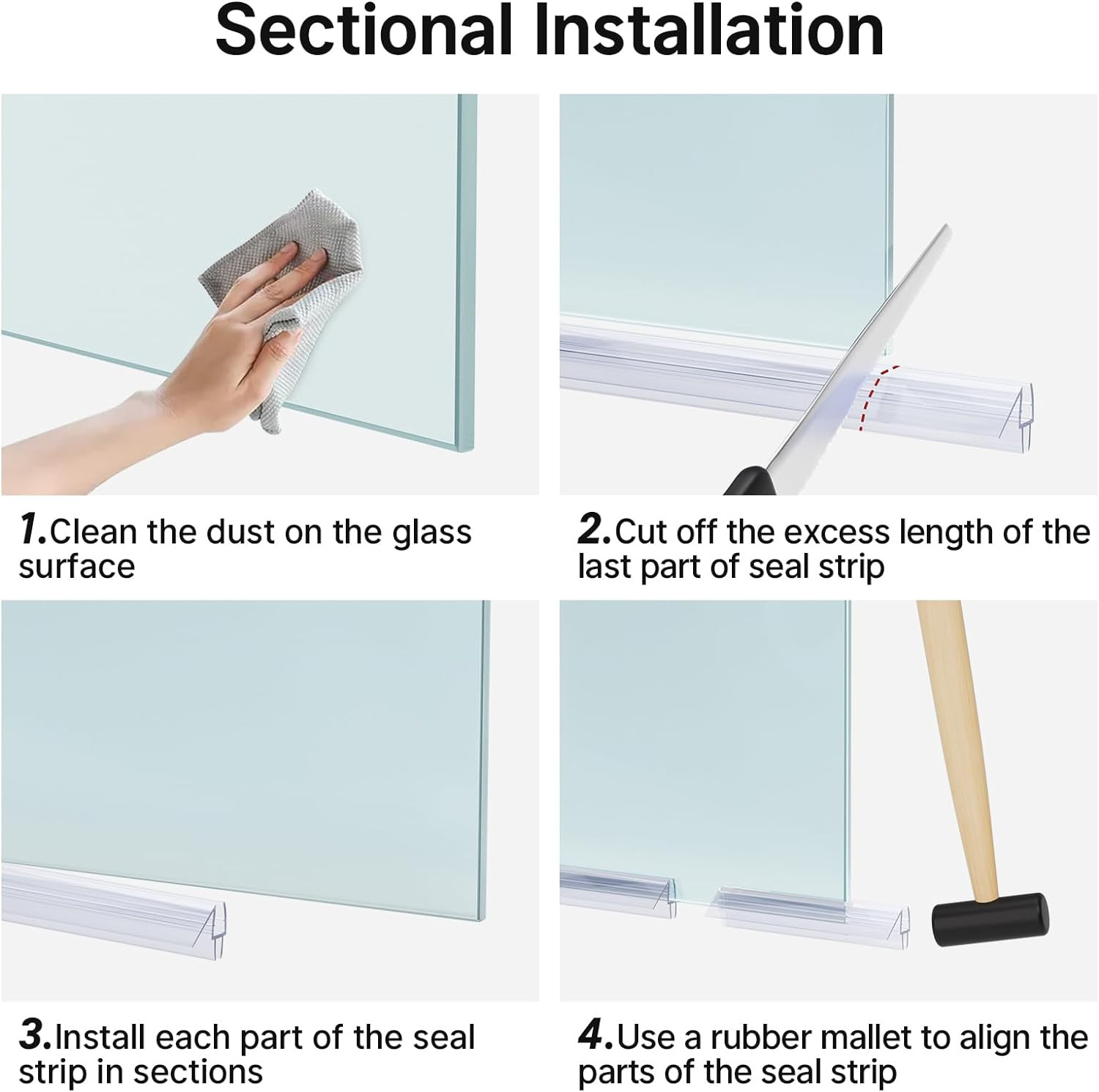 Sectional Installation

1.Clean the dust on the glass surface

2.Cut off the excess length of the last part of seal strip

3.Install each part of the seal strip in sections

4.Use a rubber mallet to align the parts of the seal strip