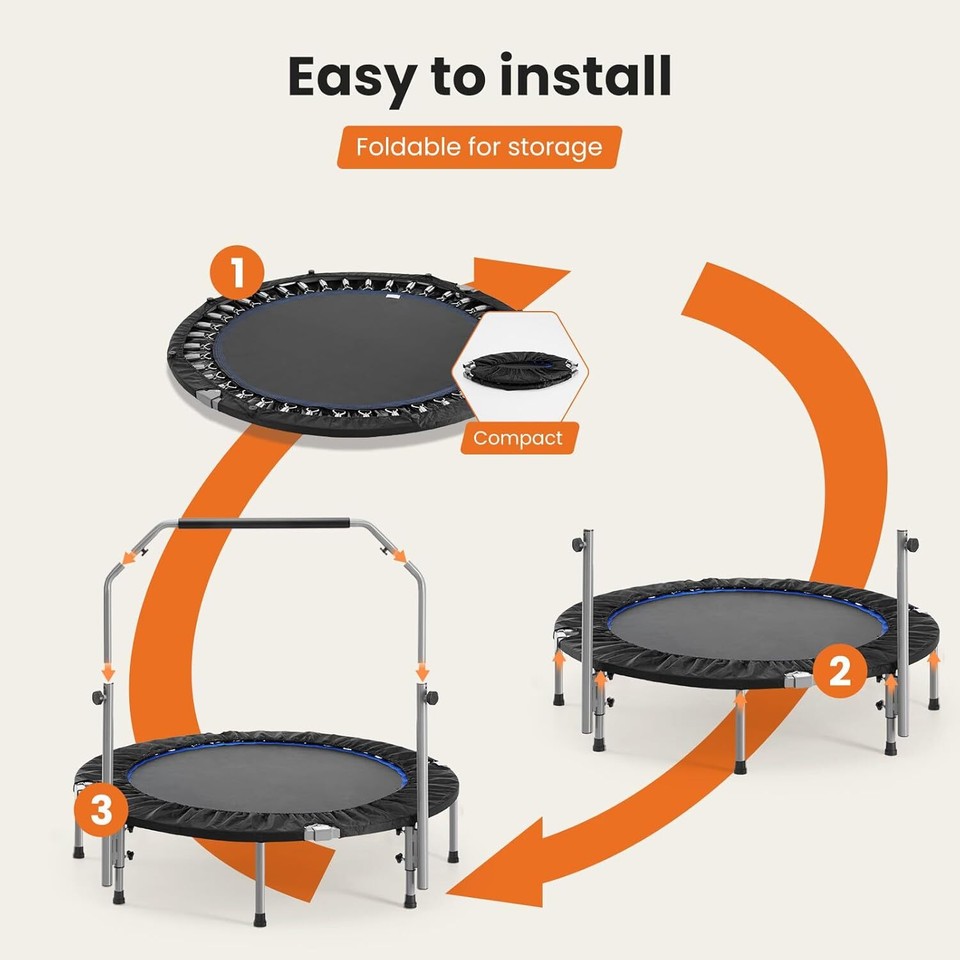 Easy to install

Foldable for storage

1

Compact

2

3