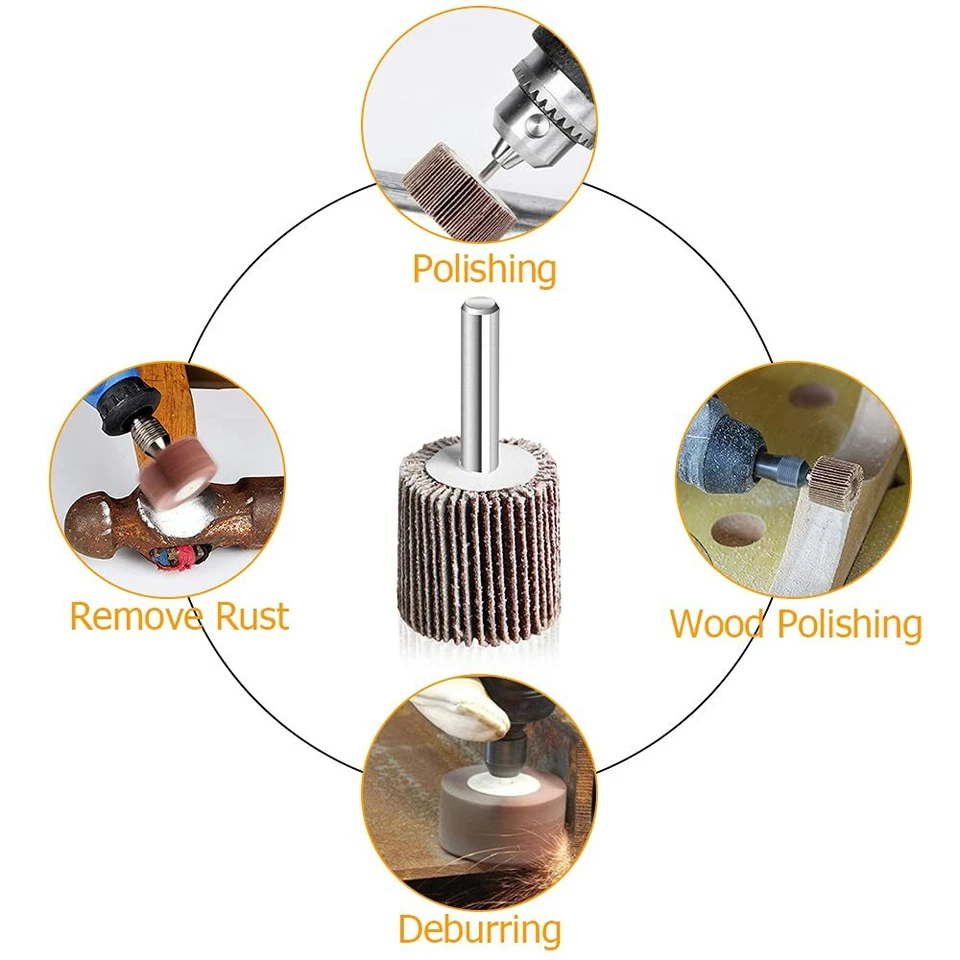 Polishing

Remove Rust

Wood Polishing

Deburring