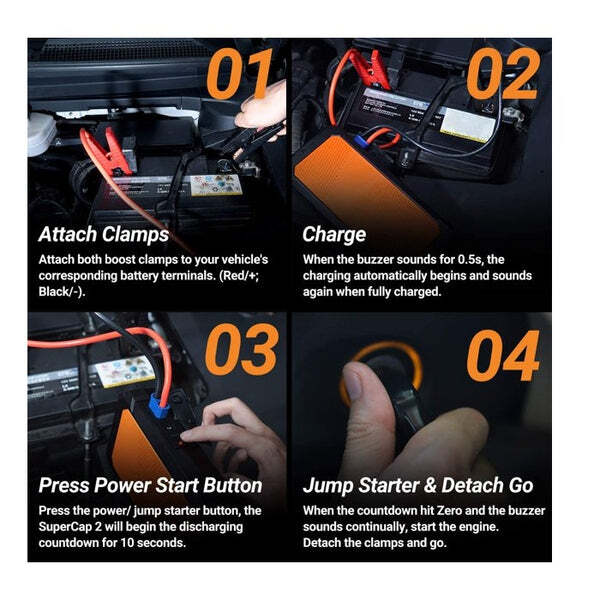 01

Attach Clamps

Attach both boost clamps to your vehicle's corresponding battery terminals. (Red/+; Black/-).

02

Charge

When the buzzer sounds for 0.5s, the charging automatically begins and sounds again when fully charged.

03

Press Power Start Button

Press the power/ jump starter button, the SuperCap 2 will begin the discharging countdown for 10 seconds.

04

Jump Starter & Detach Go

When the countdown hit Zero and the buzzer sounds continually, start the engine. Detach the clamps and go.