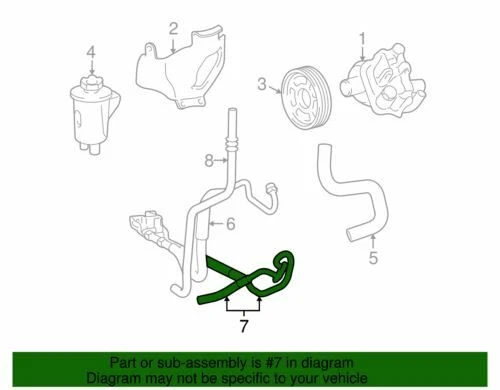 4
2
1
3
8
6
5
7

Part or sub-assembly is #7 in diagram
Diagram may not be specific to your vehicle