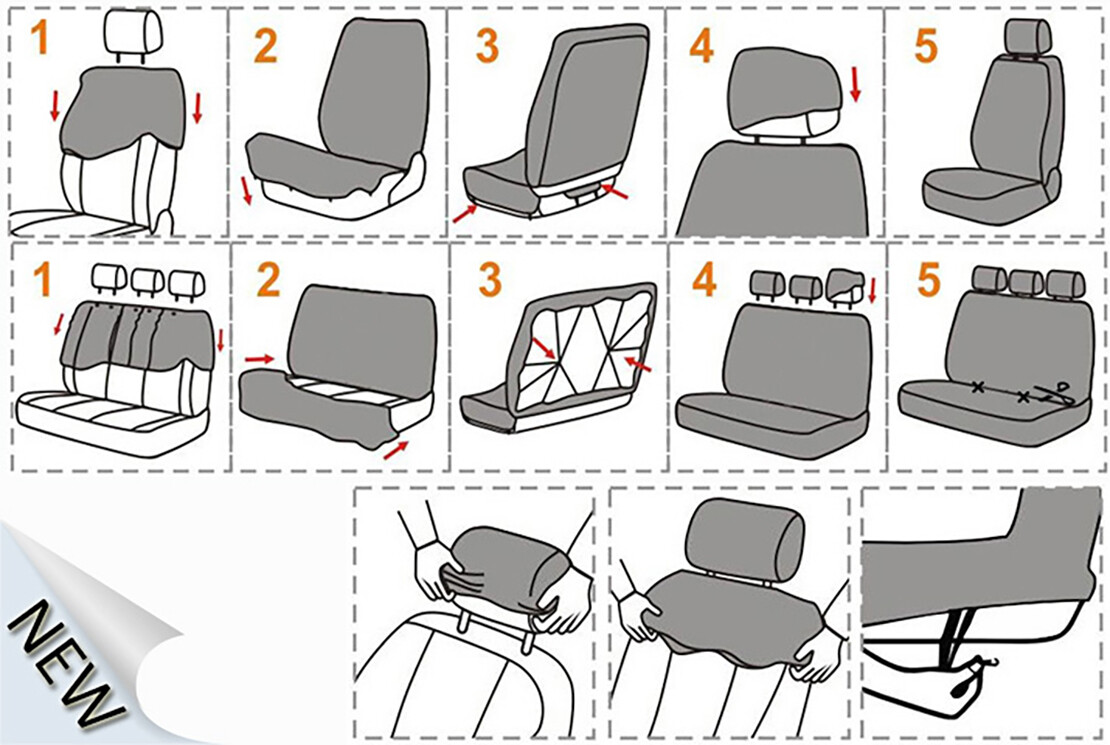 1
2
3
4
5
1
2
3
4
5
NEW