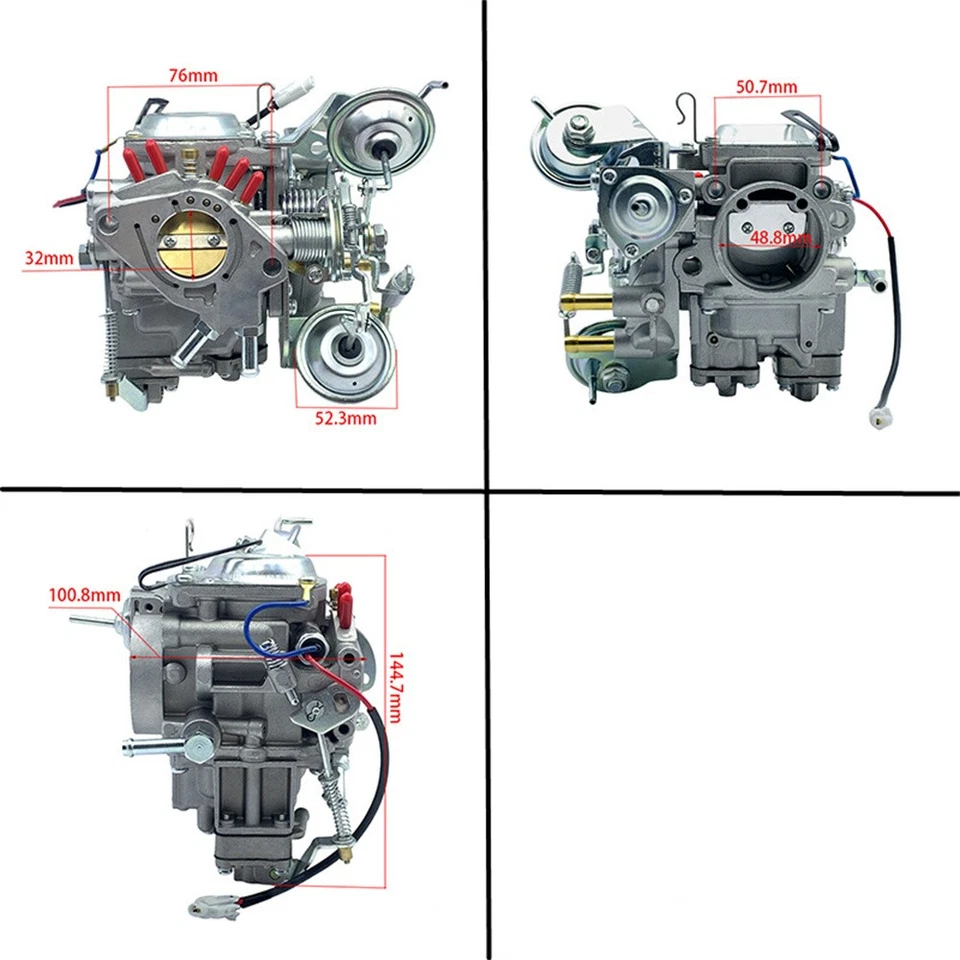 76mm

32mm

52.3mm

50.7mm

48.8mm

100.8mm

144.7mm