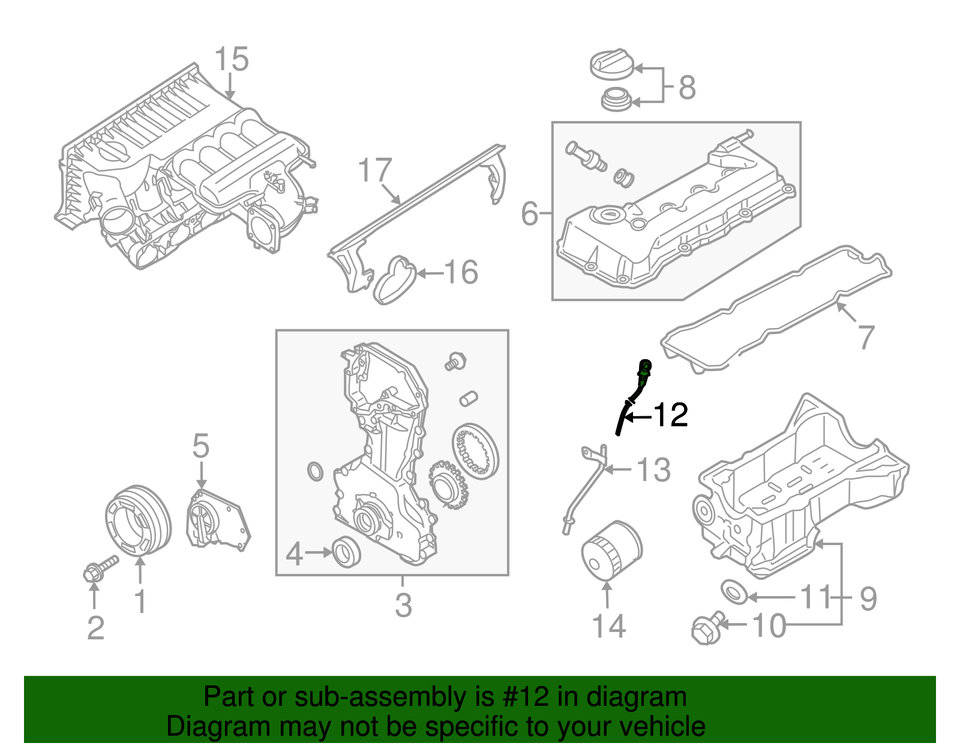 15

8

17

6

16

7

12

5

13

4

1

2

3

14

11

9

10

Part or sub-assembly is #12 in diagram
Diagram may not be specific to your vehicle