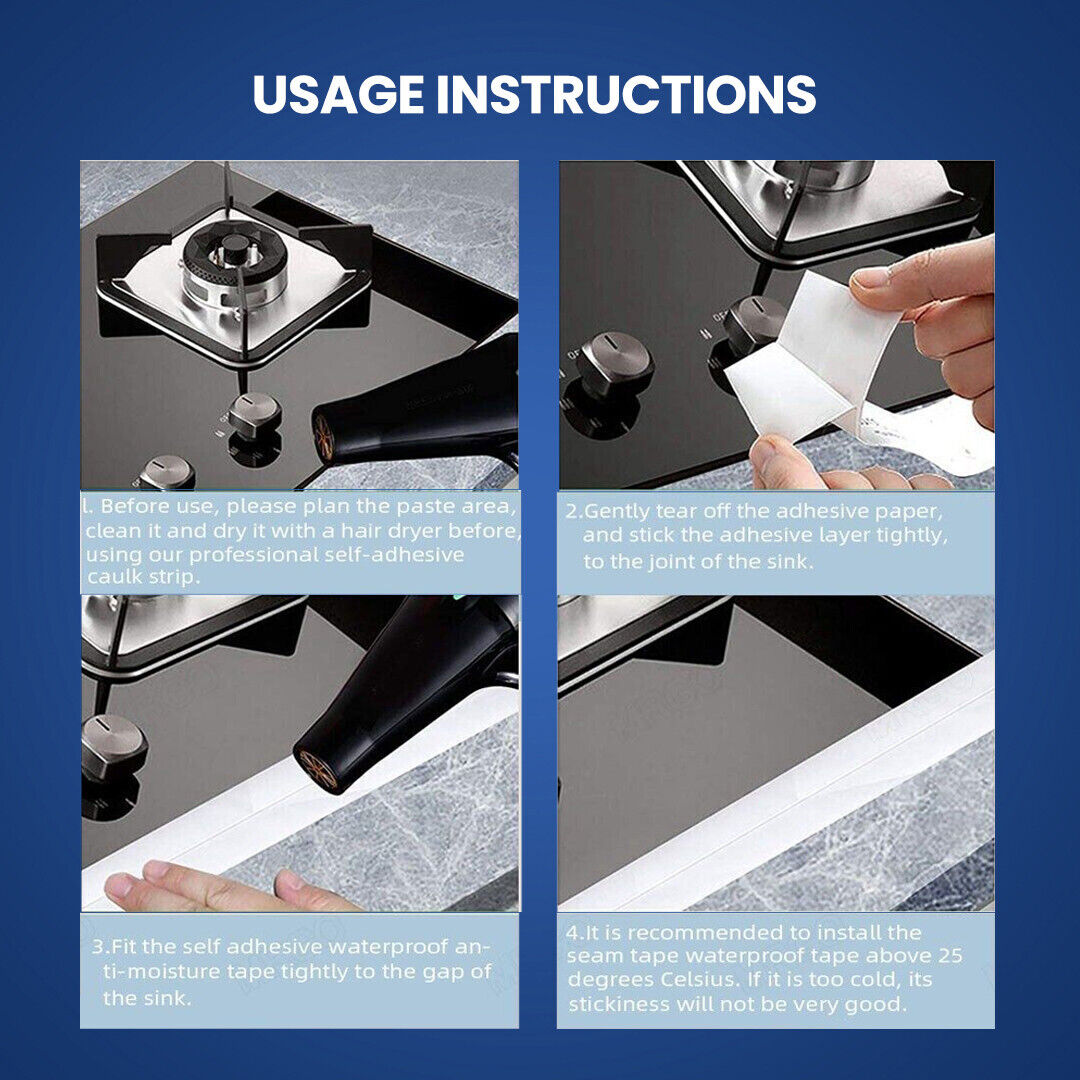 USAGE INSTRUCTIONS

l. Before use, please plan the paste area, clean it and dry it with a hair dryer before, using our professional self-adhesive caulk strip.

2.Gently tear off the adhesive paper, and stick the adhesive layer tightly, to the joint of the sink.

3.Fit the self adhesive waterproof anti-moisture tape tightly to the gap of the sink.

4.It is recommended to install the seam tape waterproof tape above 25 degrees Celsius. If it is too cold, its stickiness will not be very good.