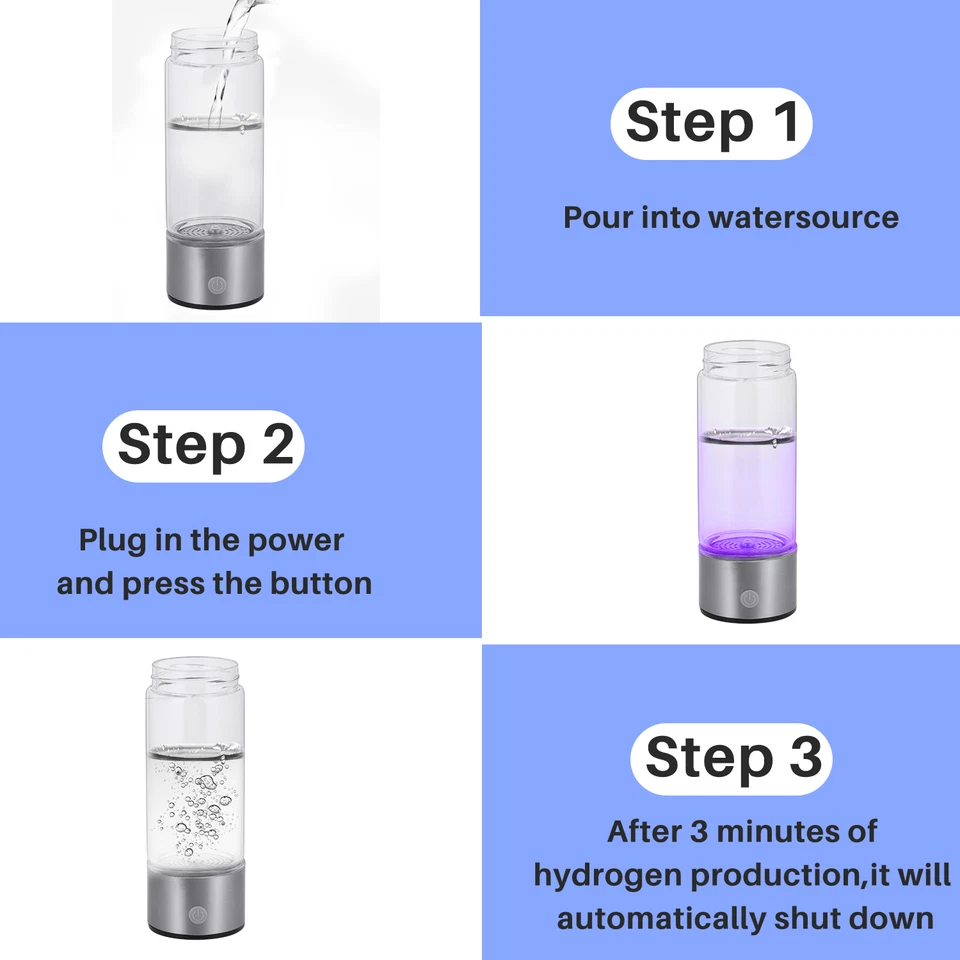 Step 1

Pour into watersource

Step 2

Plug in the power and press the button

Step 3

After 3 minutes of hydrogen production,it will automatically shut down