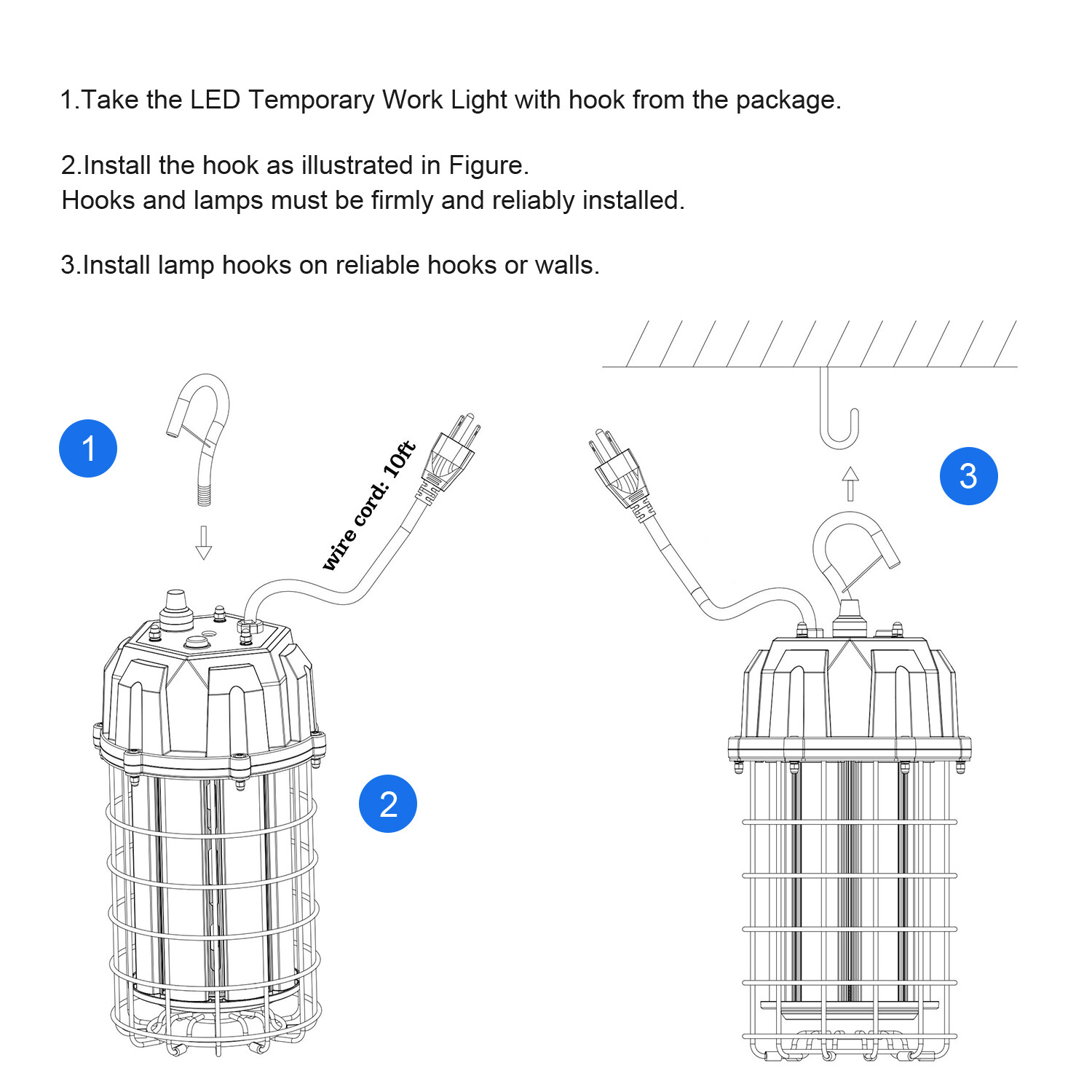 1.Take the LED Temporary Work Light with hook from the package.

2.Install the hook as illustrated in Figure.
Hooks and lamps must be firmly and reliably installed.

3.Install lamp hooks on reliable hooks or walls.

1

wire cord: 10ft

3

2