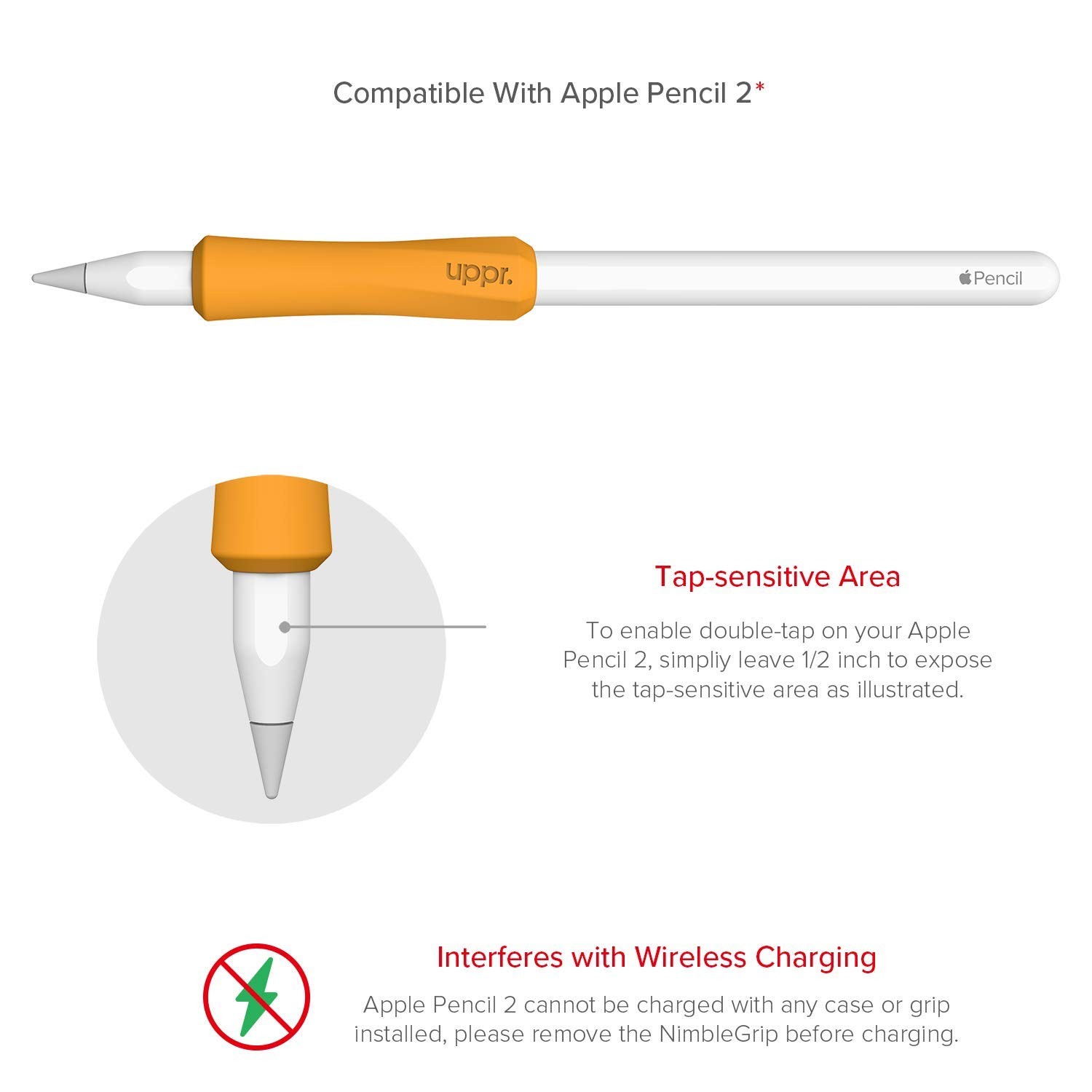 Compatible With Apple Pencil 2*

uppr.

Pencil

Tap-sensitive Area

To enable double-tap on your Apple Pencil 2, simpliy leave 1/2 inch to expose the tap-sensitive area as illustrated.

Interferes with Wireless Charging

Apple Pencil 2 cannot be charged with any case or grip installed, please remove the NimbleGrip before charging.