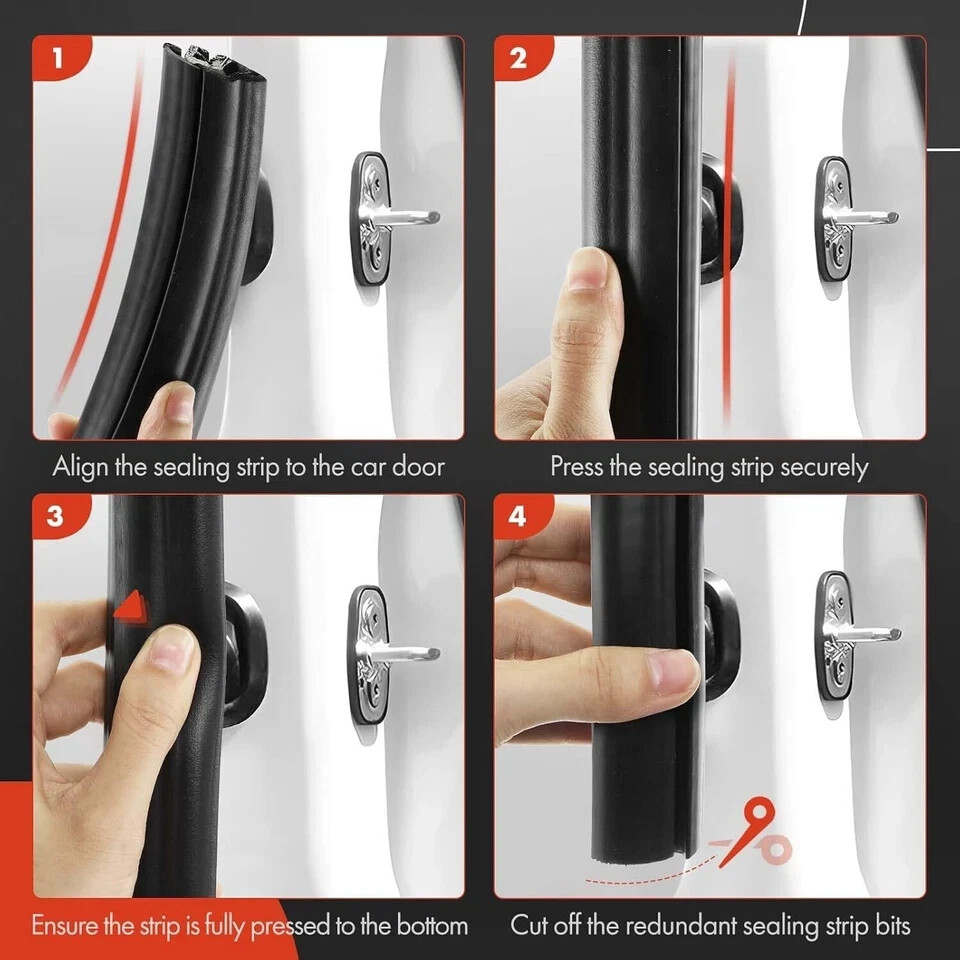 1

Align the sealing strip to the car door

2

Press the sealing strip securely

3

Ensure the strip is fully pressed to the bottom

4

Cut off the redundant sealing strip bits