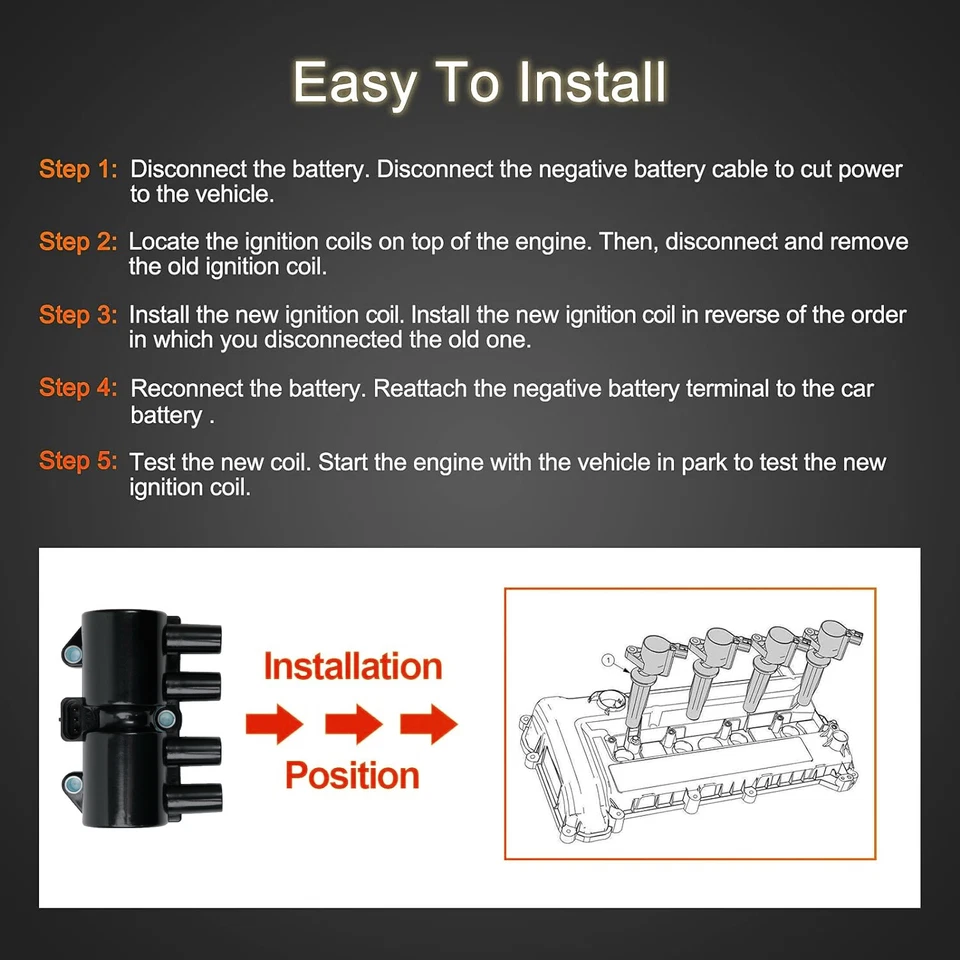 Easy To Install

Step 1: Disconnect the battery. Disconnect the negative battery cable to cut power to the vehicle.

Step 2: Locate the ignition coils on top of the engine. Then, disconnect and remove the old ignition coil.

Step 3: Install the new ignition coil. Install the new ignition coil in reverse of the order in which you disconnected the old one.

Step 4: Reconnect the battery. Reattach the negative battery terminal to the car battery .

Step 5: Test the new coil. Start the engine with the vehicle in park to test the new ignition coil.

Installation

Position

1