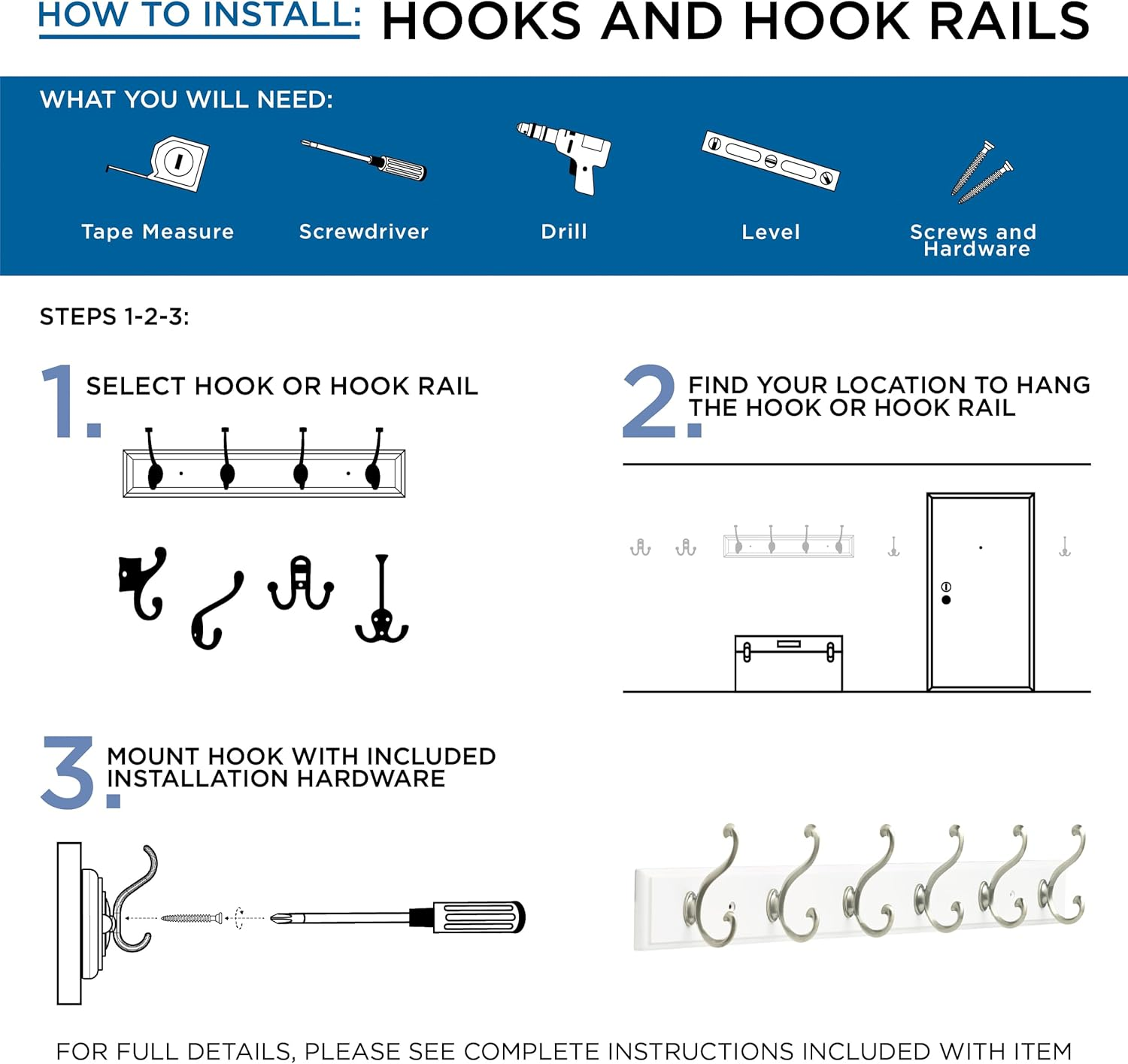 HOW TO INSTALL: HOOKS AND HOOK RAILS

WHAT YOU WILL NEED:

Tape Measure

Screwdriver

Drill

Level

Screws and Hardware

STEPS 1-2-3:

1. SELECT HOOK OR HOOK RAIL

2. FIND YOUR LOCATION TO HANG THE HOOK OR HOOK RAIL

3. MOUNT HOOK WITH INCLUDED INSTALLATION HARDWARE

FOR FULL DETAILS, PLEASE SEE COMPLETE INSTRUCTIONS INCLUDED WITH ITEM