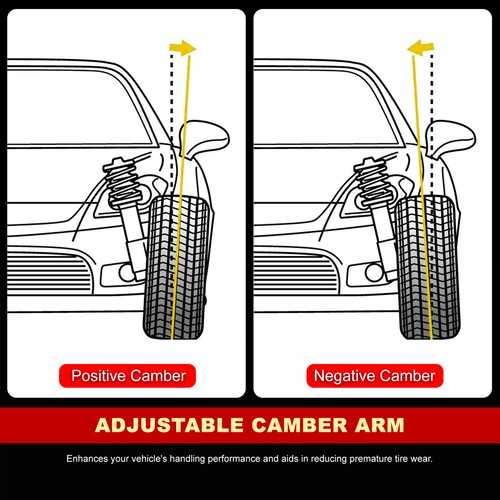 Positive Camber

Negative Camber

ADJUSTABLE CAMBER ARM

Enhances your vehicle's handling performance and aids in reducing premature tire wear.