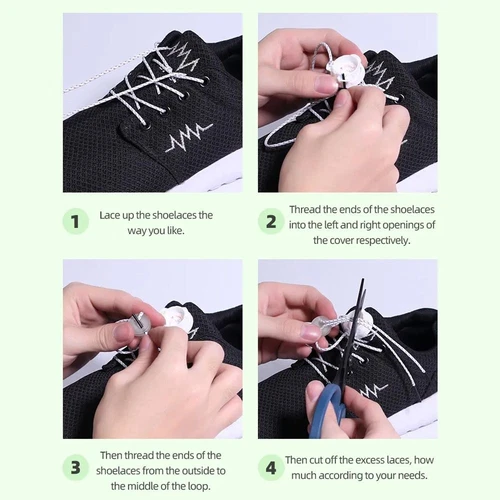 1 Lace up the shoelaces the way you like.

2 Thread the ends of the shoelaces into the left and right openings of the cover respectively.

3 Then thread the ends of the shoelaces from the outside to the middle of the loop.

4 Then cut off the excess laces, how much according to your needs.