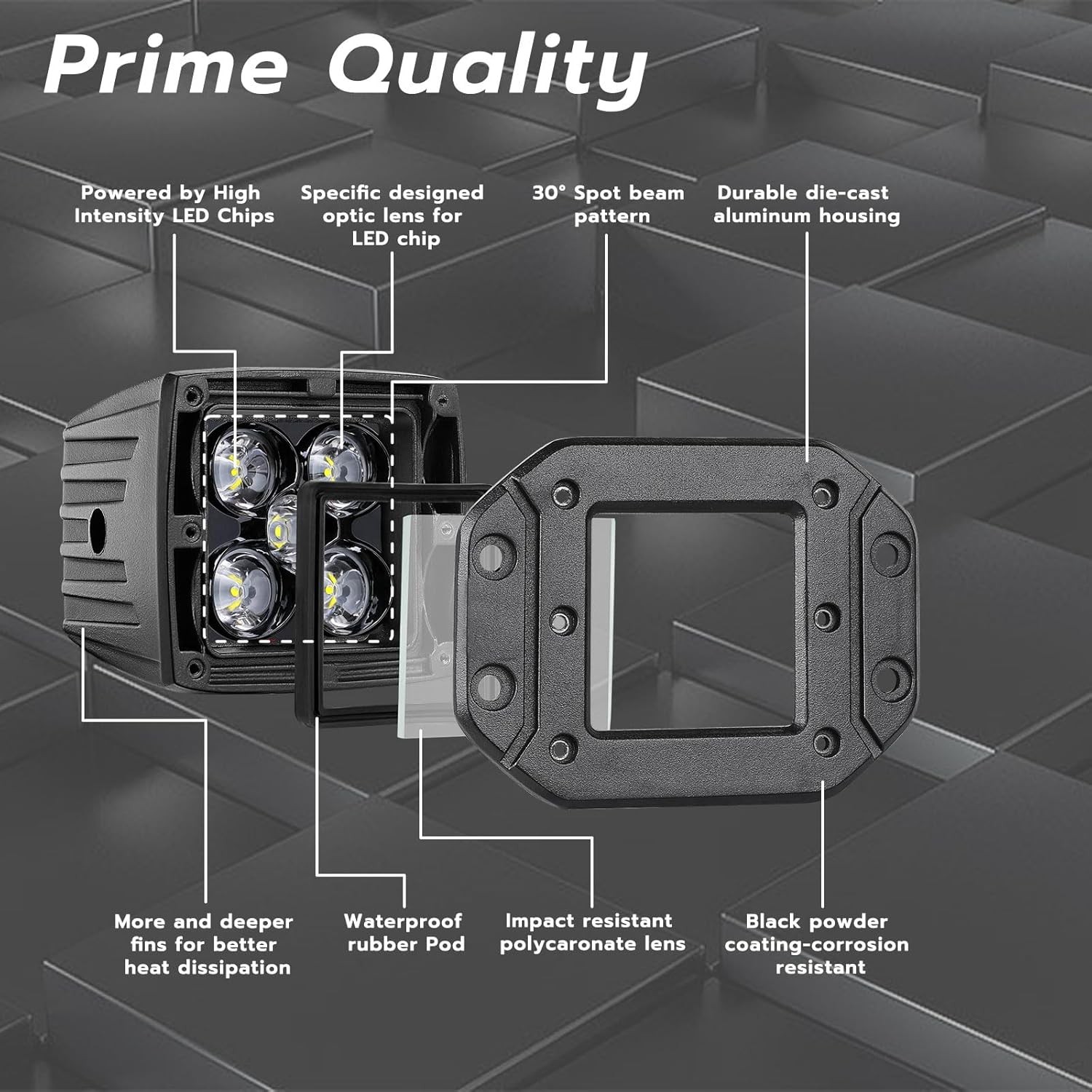 Prime Quality

Powered by High Intensity LED Chips

Specific designed optic lens for LED chip

30° Spot beam pattern

Durable die-cast aluminum housing

More and deeper fins for better heat dissipation

Waterproof rubber Pod

Impact resistant polycaronate lens

Black powder coating-corrosion resistant