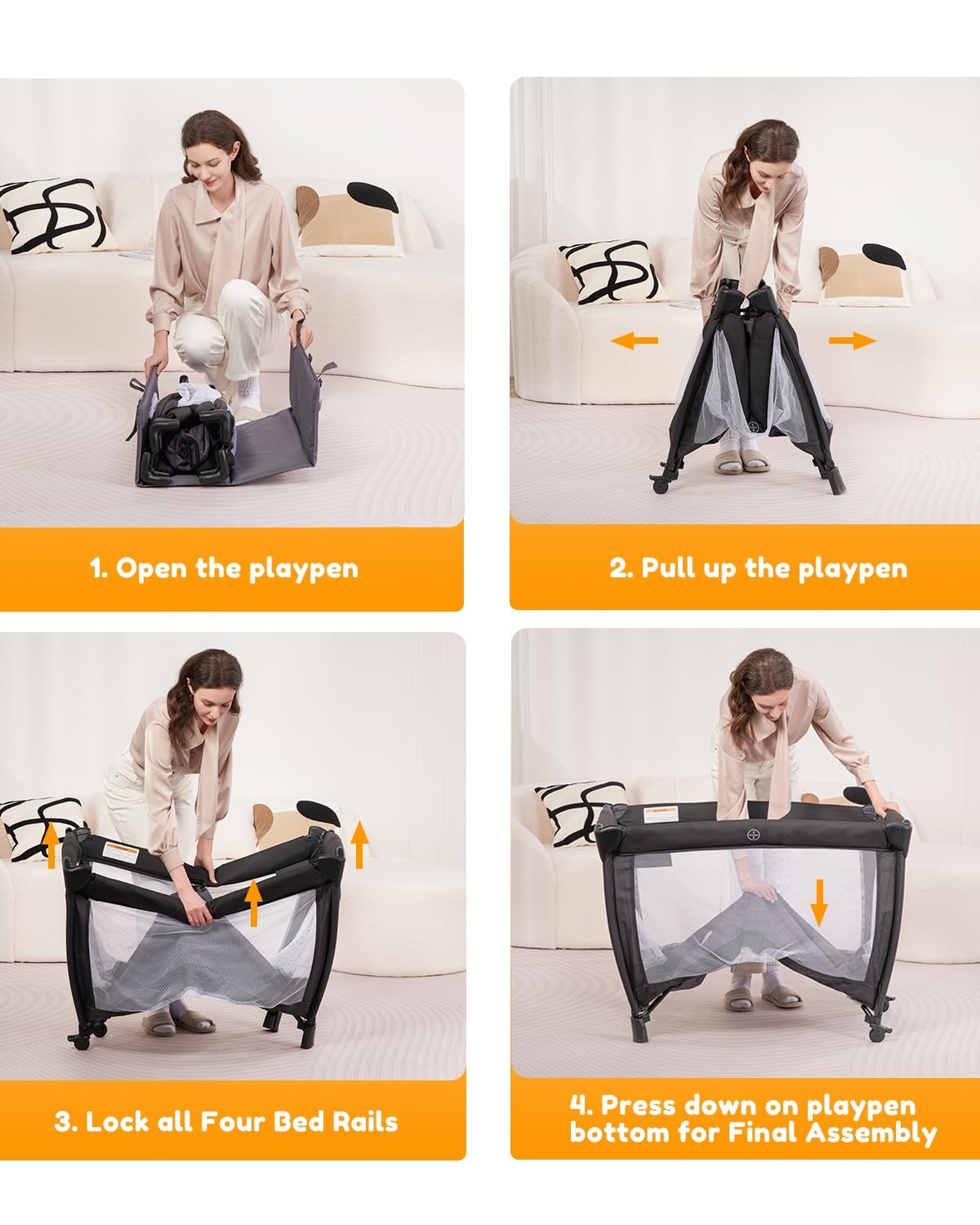 1. Open the playpen

2. Pull up the playpen

3. Lock all Four Bed Rails

4. Press down on playpen bottom for Final Assembly