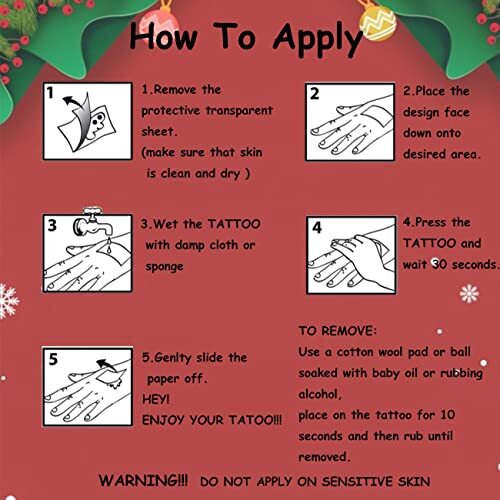 How To Apply

1

1.Remove the protective transparent sheet.
(make sure that skin is clean and dry )

2

2.Place the design face down onto desired area.

3

3.Wet the TATTOO with damp cloth or sponge

4

4.Press the TATTOO and wait 30 seconds.

5

5.Genlty slide the paper off.
HEY!
ENJOY YOUR TATOO!!!

TO REMOVE:
Use a cotton wool pad or ball soaked with baby oil or rubbing alcohol,
place on the tattoo for 10 seconds and then rub until removed.

WARNING!!! DO NOT APPLY ON SENSITIVE SKIN