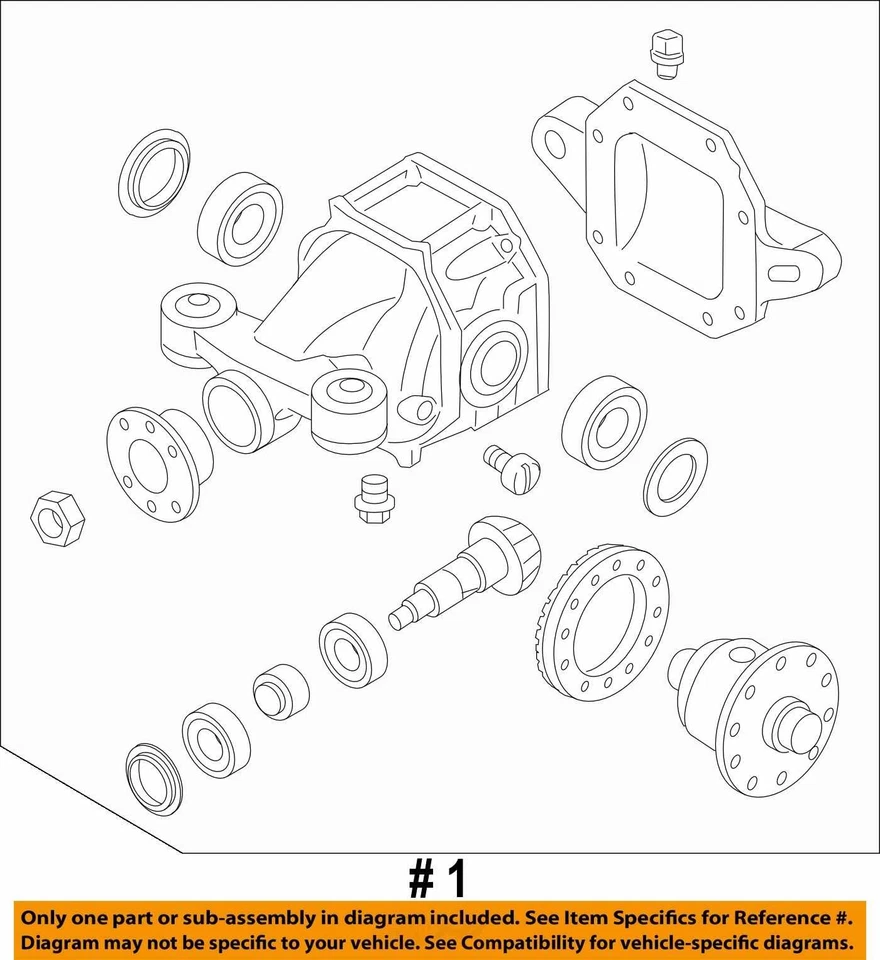 # 1

Only one part or sub-assembly in diagram included. See Item Specifics for Reference #. Diagram may not be specific to your vehicle. See Compatibility for vehicle-specific diagrams.