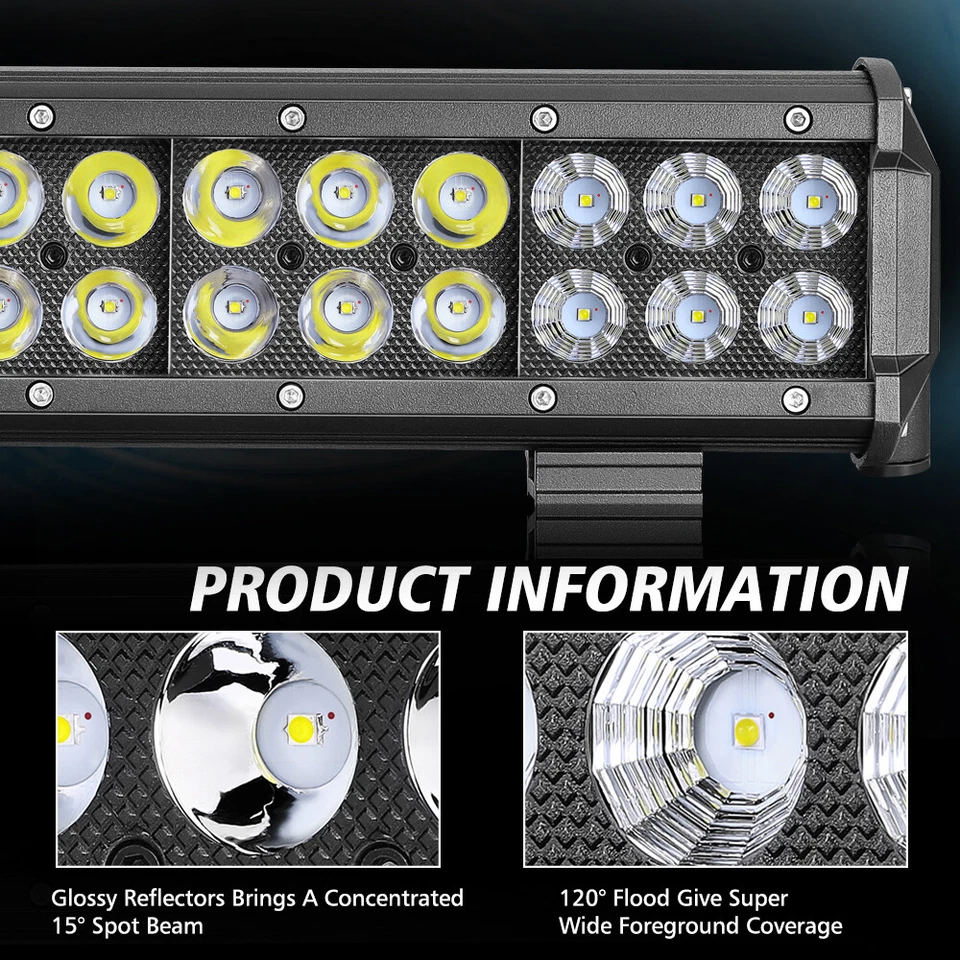 PRODUCT INFORMATION

Glossy Reflectors Brings A Concentrated 15° Spot Beam

120° Flood Give Super Wide Foreground Coverage