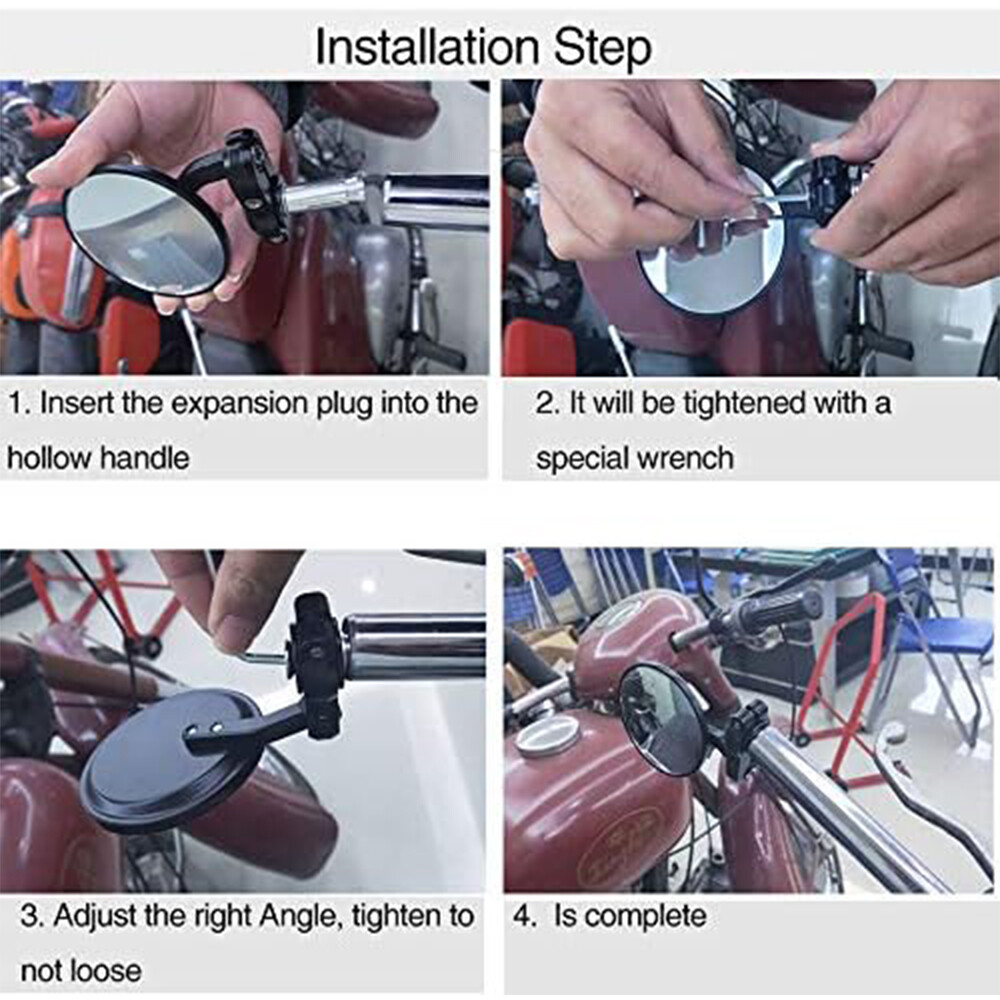 Installation Step

1. Insert the expansion plug into the hollow handle

2. It will be tightened with a special wrench

3. Adjust the right Angle, tighten to not loose

4. Is complete