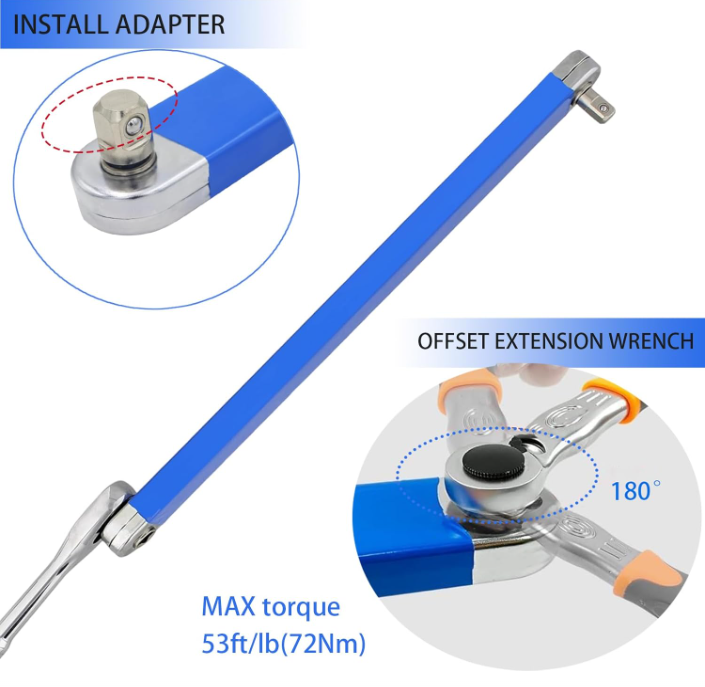 INSTALL ADAPTER

OFFSET EXTENSION WRENCH

180°

MAX torque
53ft/lb(72Nm)