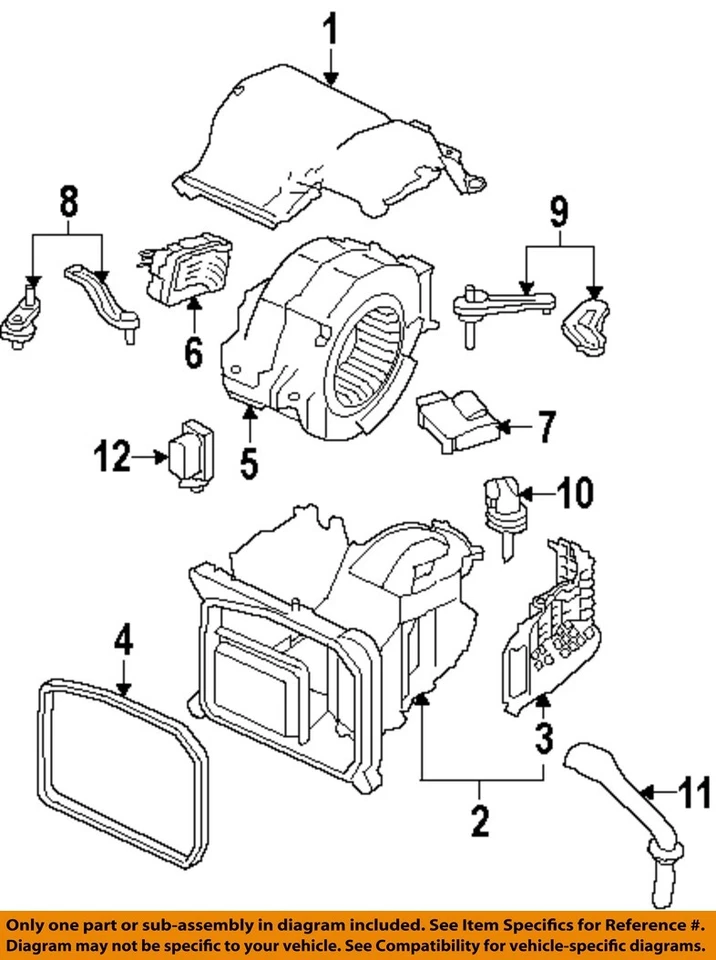 1

8

9

6

7

12

5

10

4

3

2

11

Only one part or sub-assembly in diagram included. See Item Specifics for Reference #. Diagram may not be specific to your vehicle. See Compatibility for vehicle-specific diagrams.