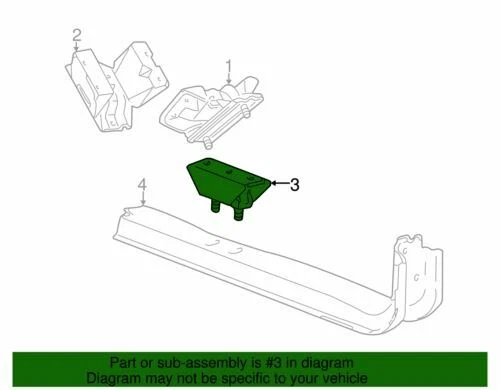 2

1

3

4

Part or sub-assembly is #3 in diagram
Diagram may not be specific to your vehicle